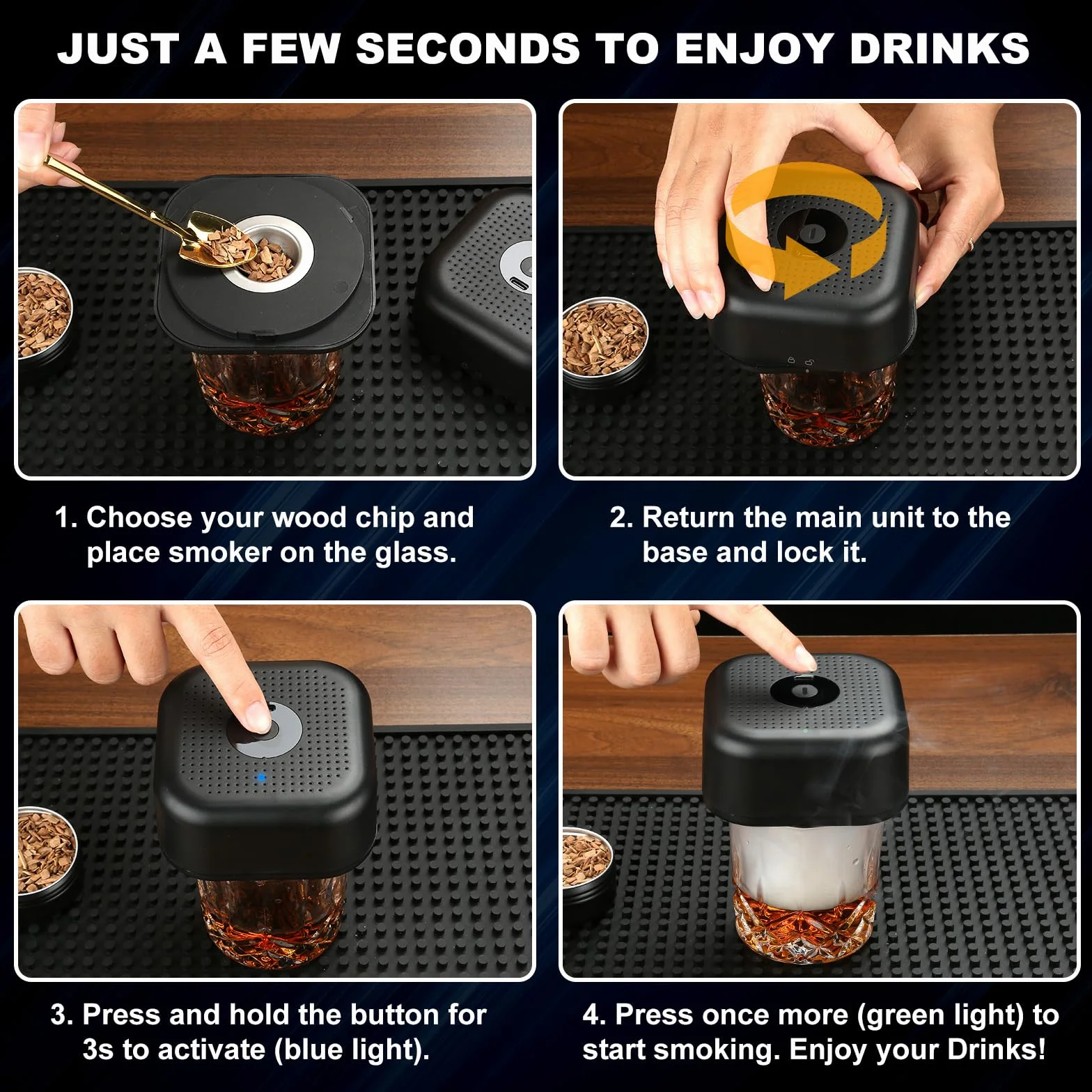 JUST A FEW SECONDS TO ENJOY DRINKS

1. Choose your wood chip and place smoker on the glass.

2. Return the main unit to the base and lock it.

3. Press and hold the button for 3s to activate (blue light).

4. Press once more (green light) to start smoking. Enjoy your Drinks!