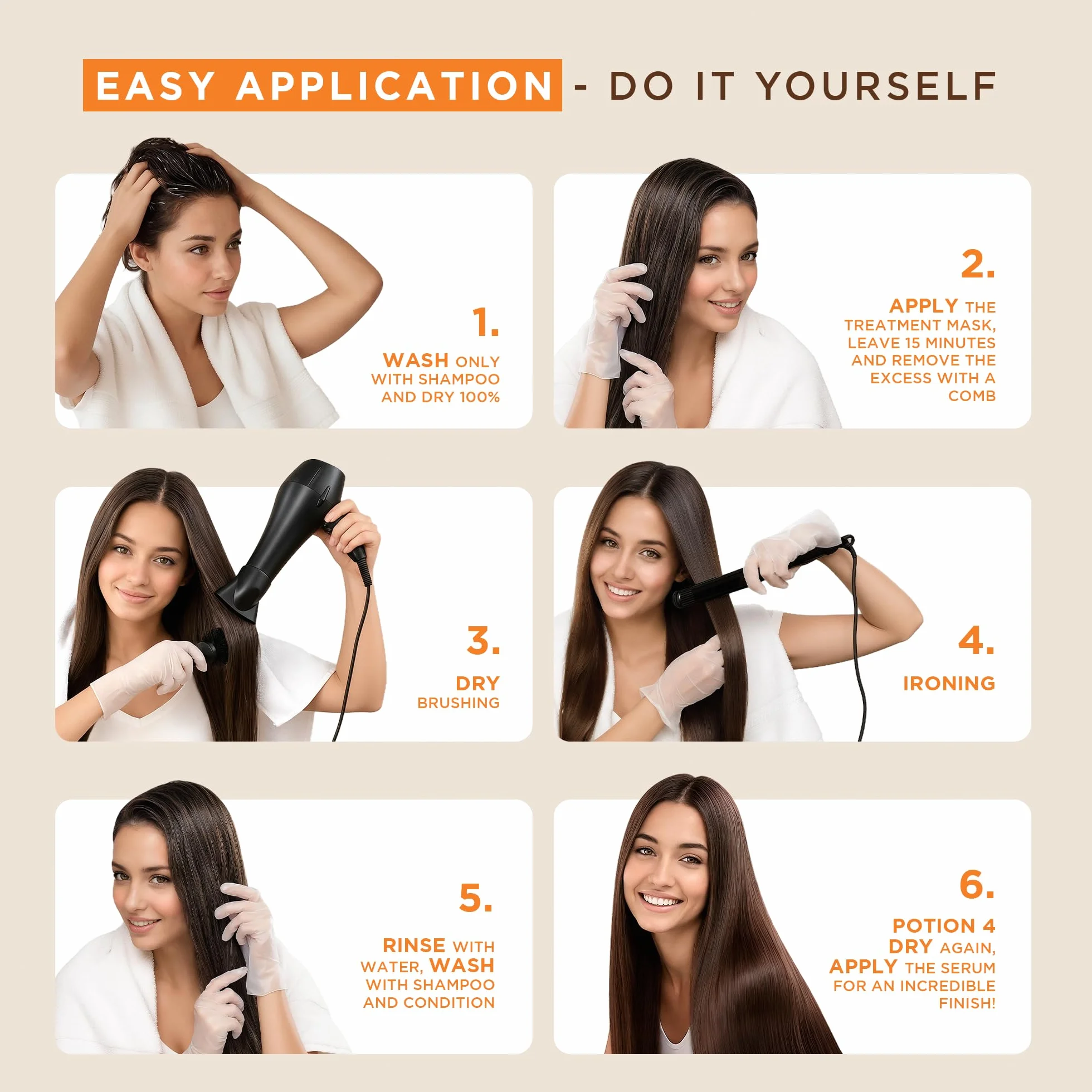 EASY APPLICATION - DO IT YOURSELF

1.
WASH ONLY WITH SHAMPOO AND DRY 100%

2.
APPLY THE TREATMENT MASK, LEAVE 15 MINUTES AND REMOVE THE EXCESS WITH A COMB

3.
DRY BRUSHING

4.
IRONING

5.
RINSE WITH WATER, WASH WITH SHAMPOO AND CONDITION

6.
POTION 4 DRY AGAIN, APPLY THE SERUM FOR AN INCREDIBLE FINISH!