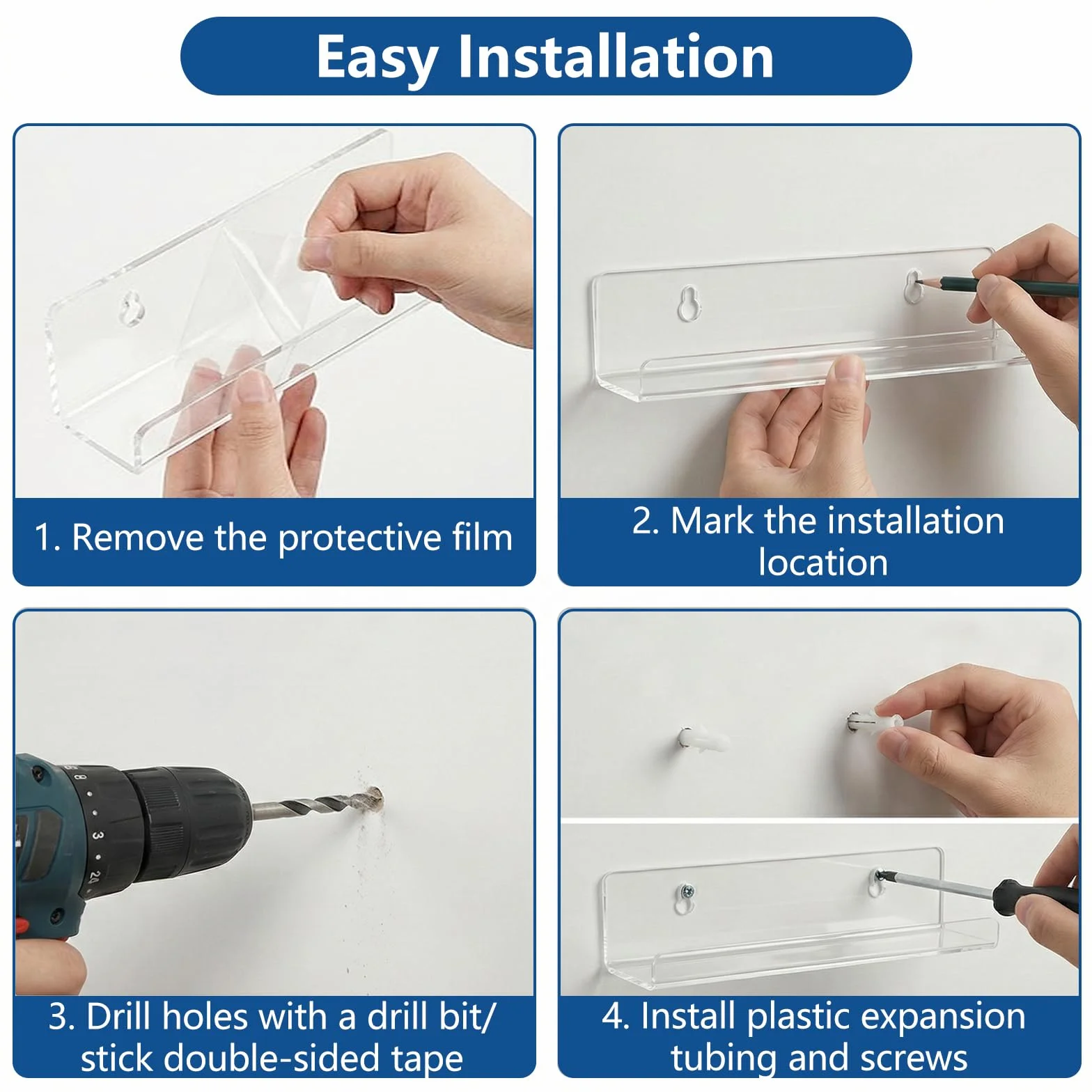 Easy Installation

1. Remove the protective film

2. Mark the installation location

3. Drill holes with a drill bit/ stick double-sided tape

4. Install plastic expansion tubing and screws