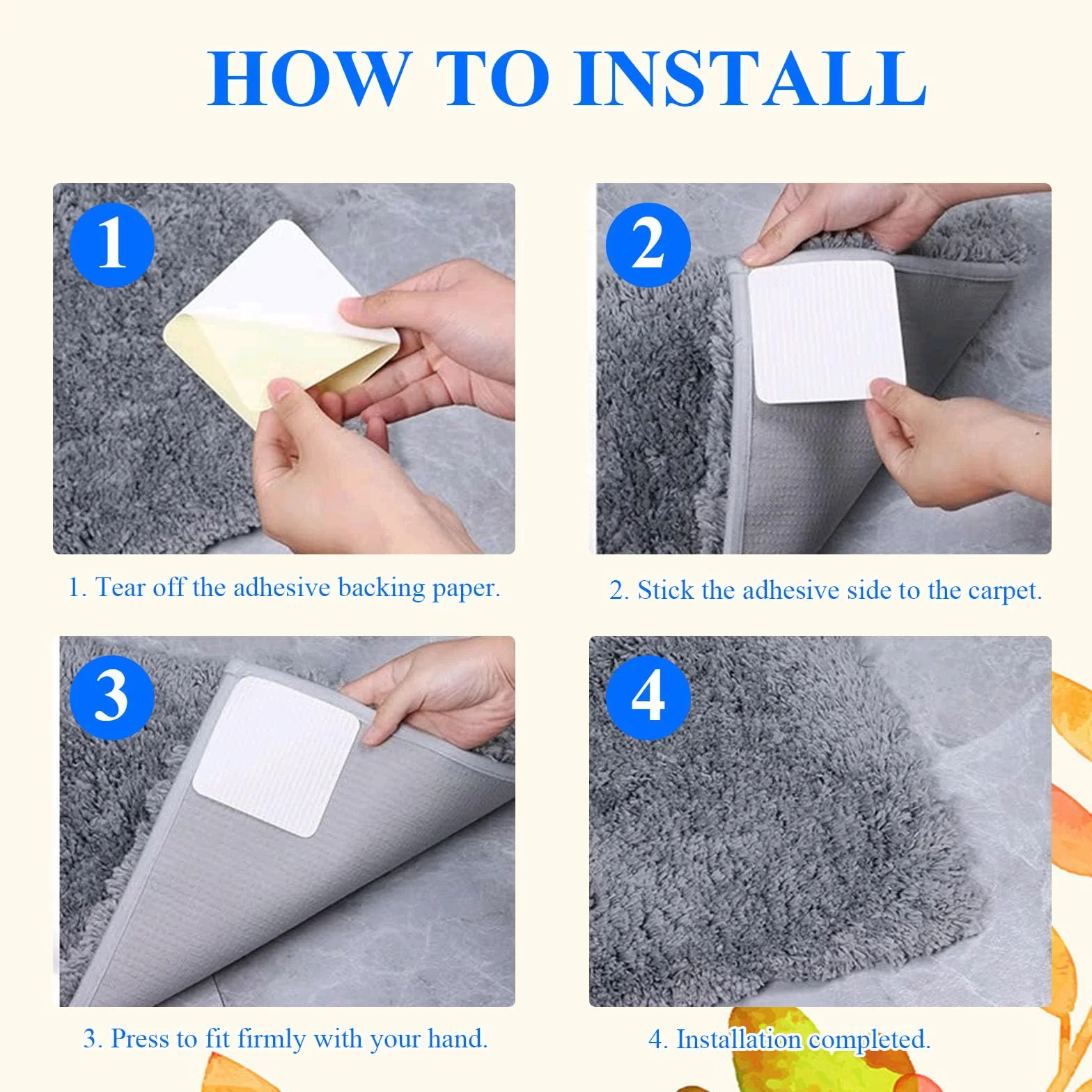 HOW TO INSTALL

1

1. Tear off the adhesive backing paper.

2

2. Stick the adhesive side to the carpet.

3

3. Press to fit firmly with your hand.

4

4. Installation completed.