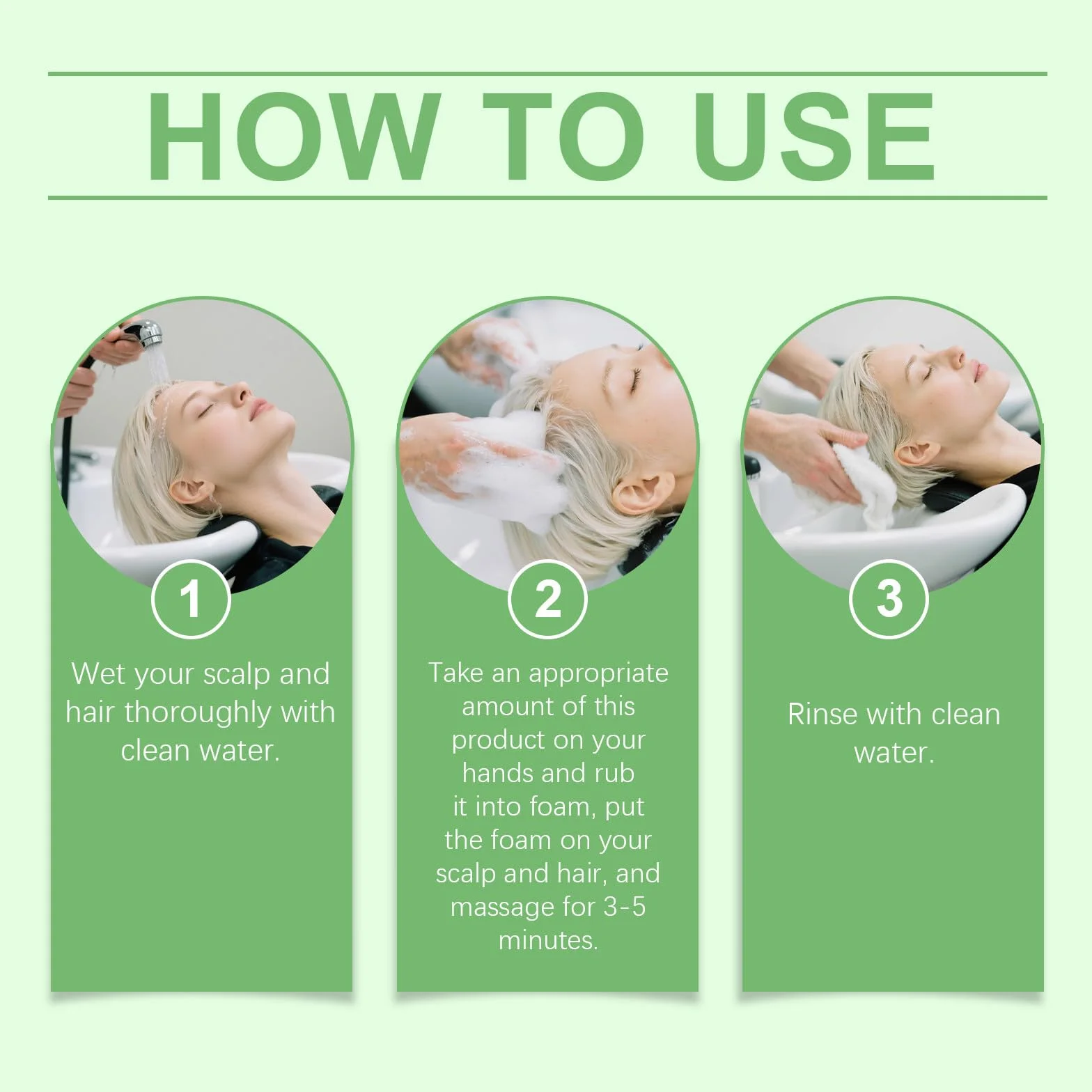 HOW TO USE

1

Wet your scalp and hair thoroughly with clean water.

2

Take an appropriate amount of this product on your hands and rub it into foam, put the foam on your scalp and hair, and massage for 3-5 minutes.

3

Rinse with clean water.