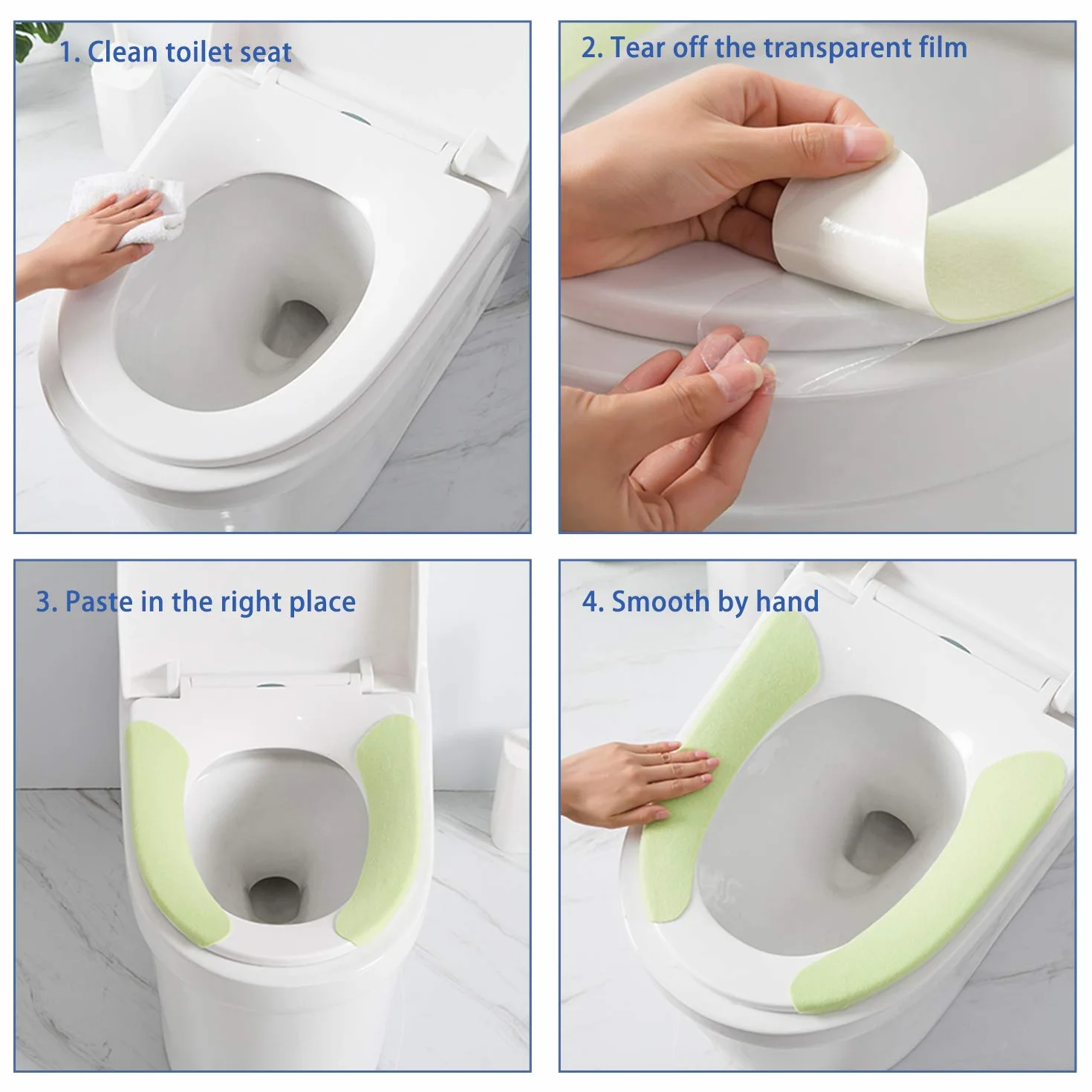 1. Clean toilet seat

2. Tear off the transparent film

3. Paste in the right place

4. Smooth by hand