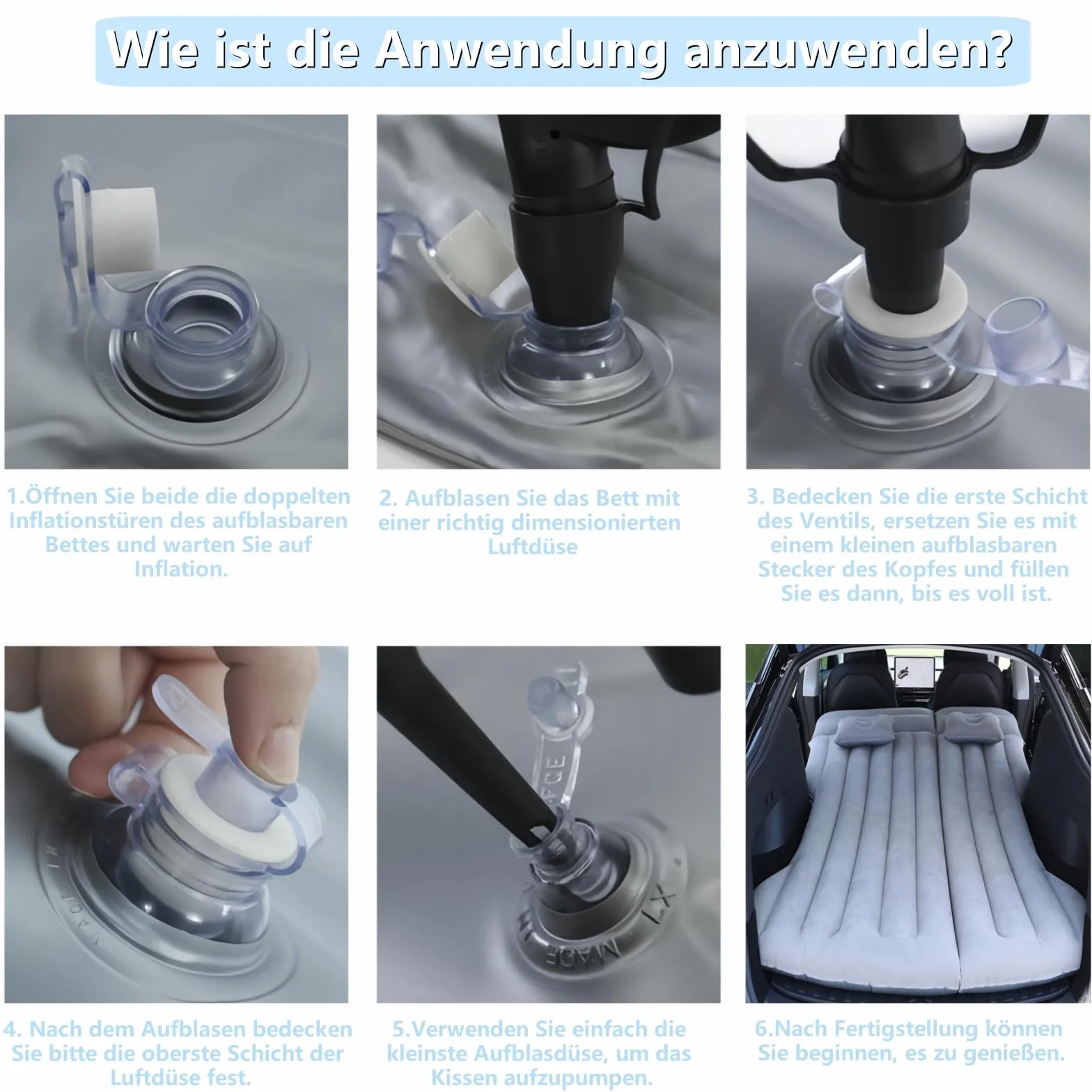 Wie ist die Anwendung anzuwenden?

1.Öffnen Sie beide die doppelten Inflationstüren des aufblasbaren Bettes und warten Sie auf Inflation.

2. Aufblasen Sie das Bett mit einer richtig dimensionierten Luftdüse

3. Bedecken Sie die erste Schicht des Ventils, ersetzen Sie es mit einem kleinen aufblasbaren Stecker des Kopfes und füllen Sie es dann, bis es voll ist.

4. Nach dem Aufblasen bedecken Sie bitte die oberste Schicht der Luftdüse fest.

5.Verwenden Sie einfach die kleinste Aufblasdüse, um das Kissen aufzupumpen.

6.Nach Fertigstellung können Sie beginnen, es zu genießen.