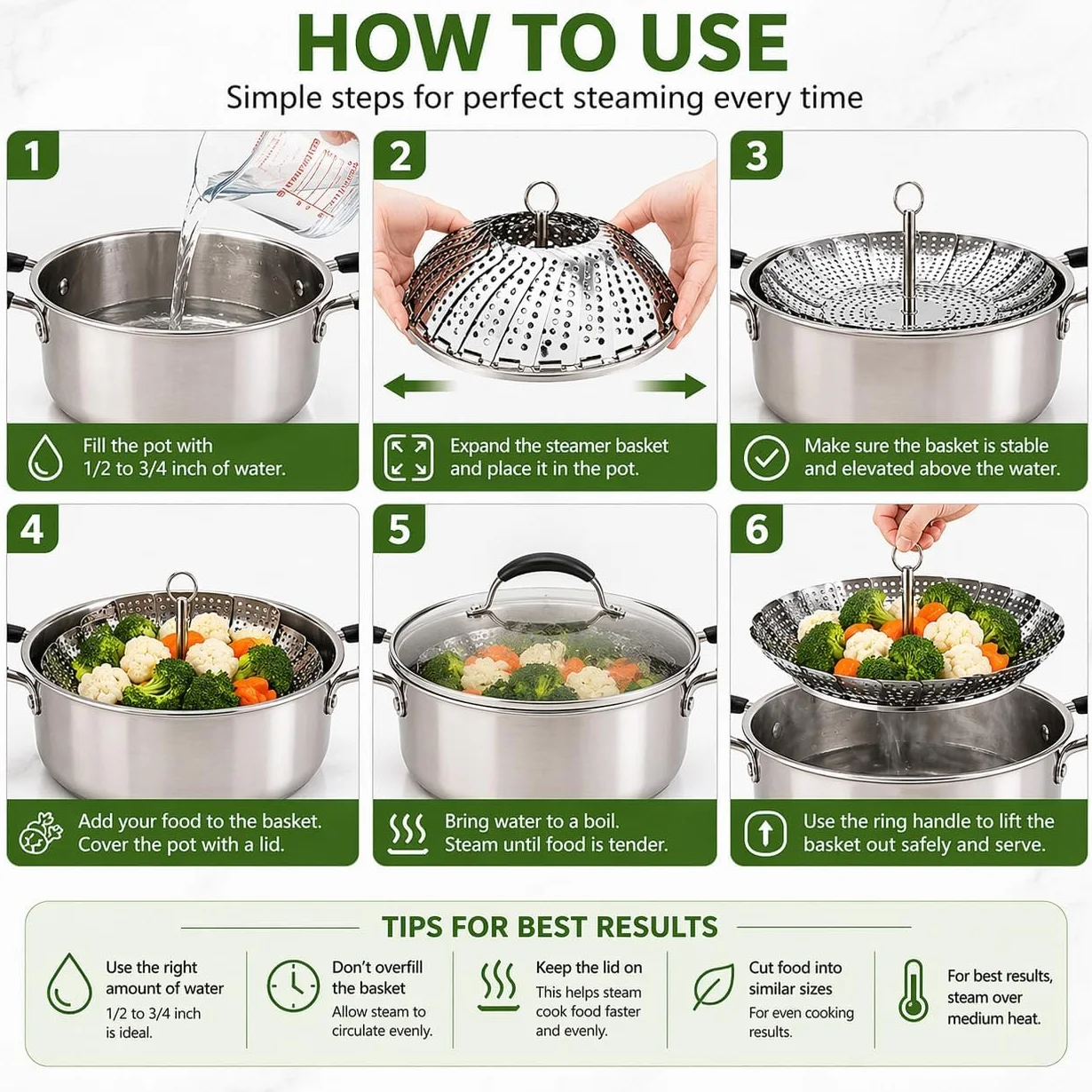 HOW TO USE
Simple steps for perfect steaming every time

1
Fill the pot with 1/2 to 3/4 inch of water.

2
Expand the steamer basket and place it in the pot.

3
Make sure the basket is stable and elevated above the water.

4
Add your food to the basket. Cover the pot with a lid.

5
Bring water to a boil. Steam until food is tender.

6
Use the ring handle to lift the basket out safely and serve.

TIPS FOR BEST RESULTS

Use the right amount of water
1/2 to 3/4 inch is ideal.

Don't overfill the basket
Allow steam to circulate evenly.

Keep the lid on
This helps steam cook food faster and evenly.

Cut food into similar sizes
For even cooking results.

For best results, steam over medium heat.