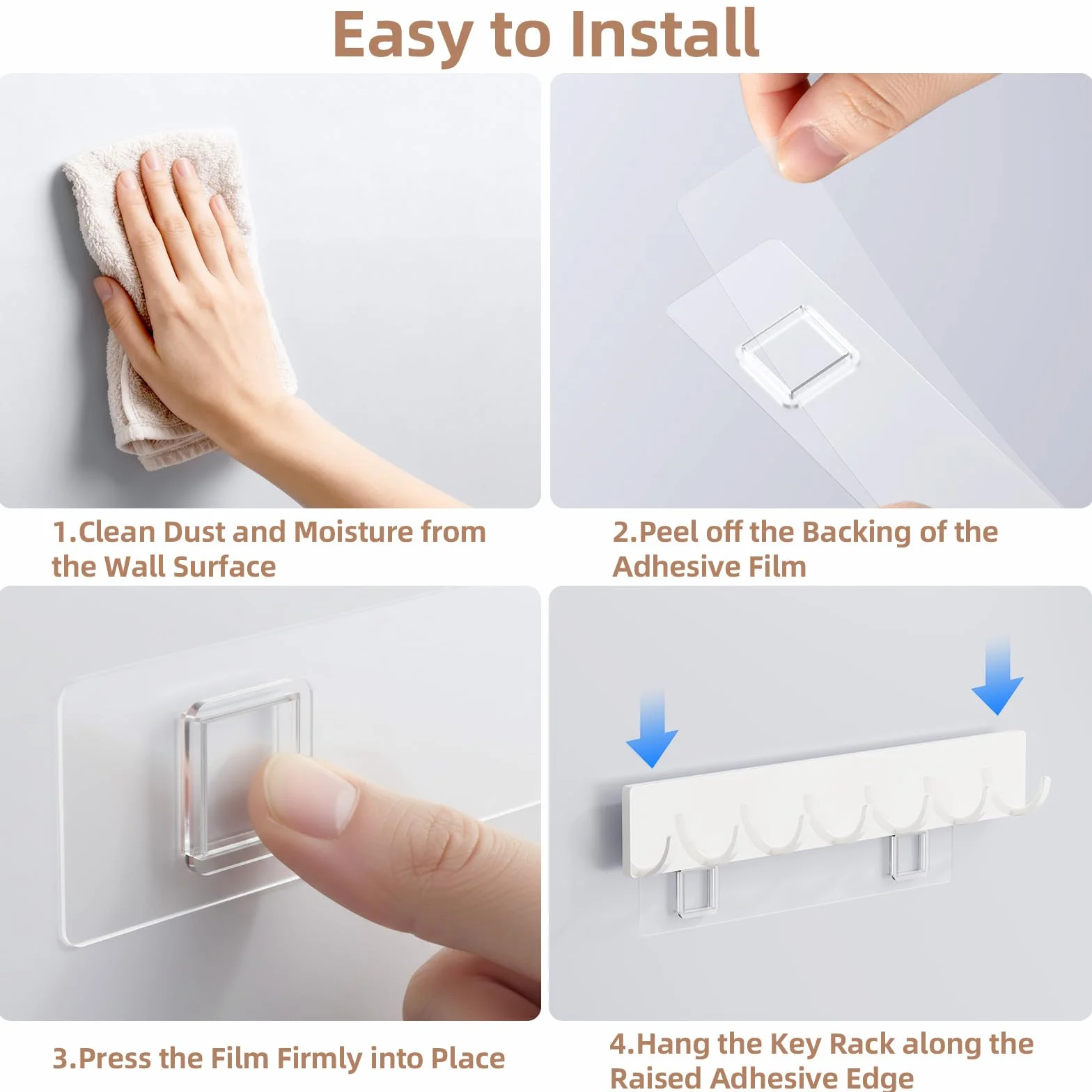 Easy to Install

1.Clean Dust and Moisture from the Wall Surface

2.Peel off the Backing of the Adhesive Film

3.Press the Film Firmly into Place

4.Hang the Key Rack along the Raised Adhesive Edge