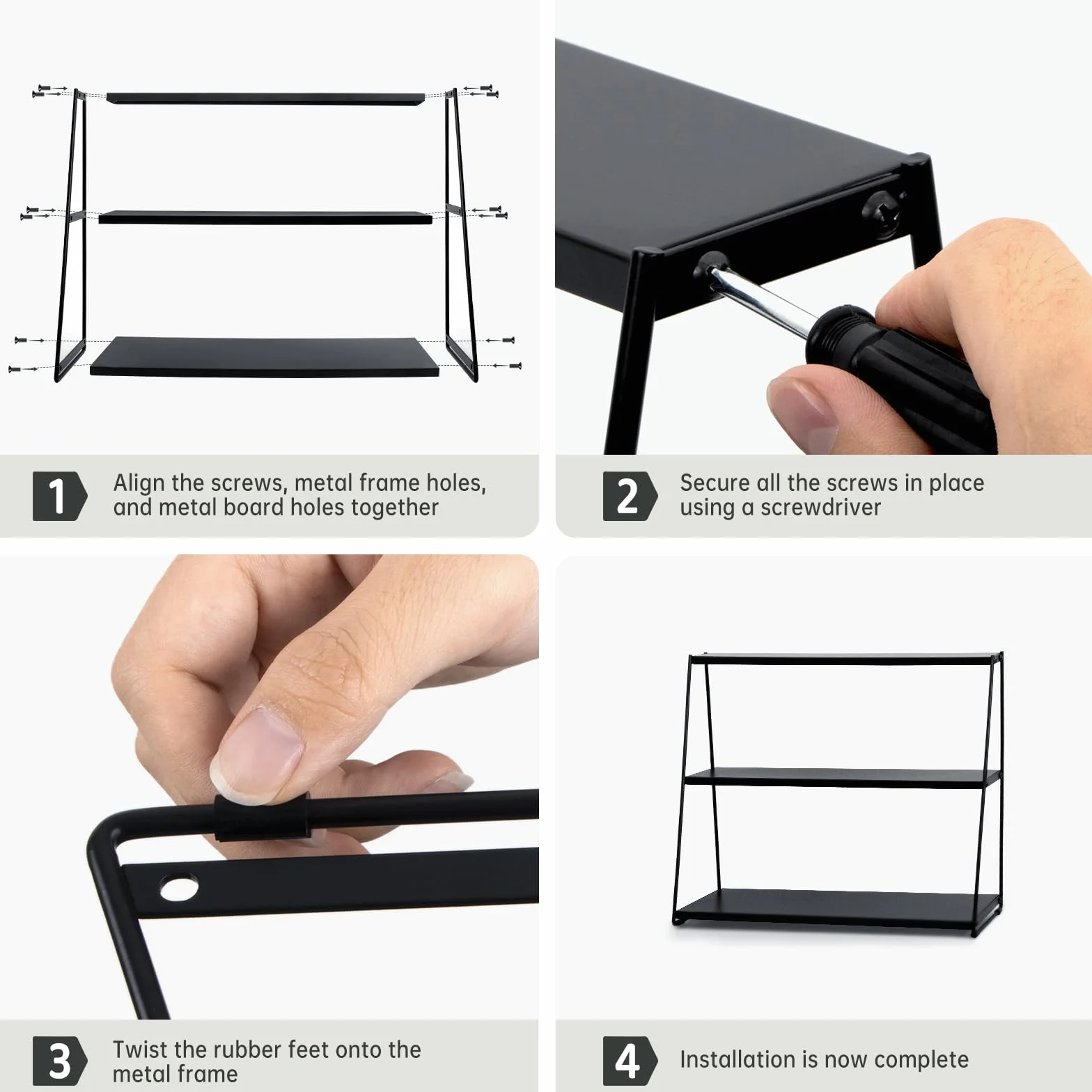 1 Align the screws, metal frame holes, and metal board holes together

2 Secure all the screws in place using a screwdriver

3 Twist the rubber feet onto the metal frame

4 Installation is now complete