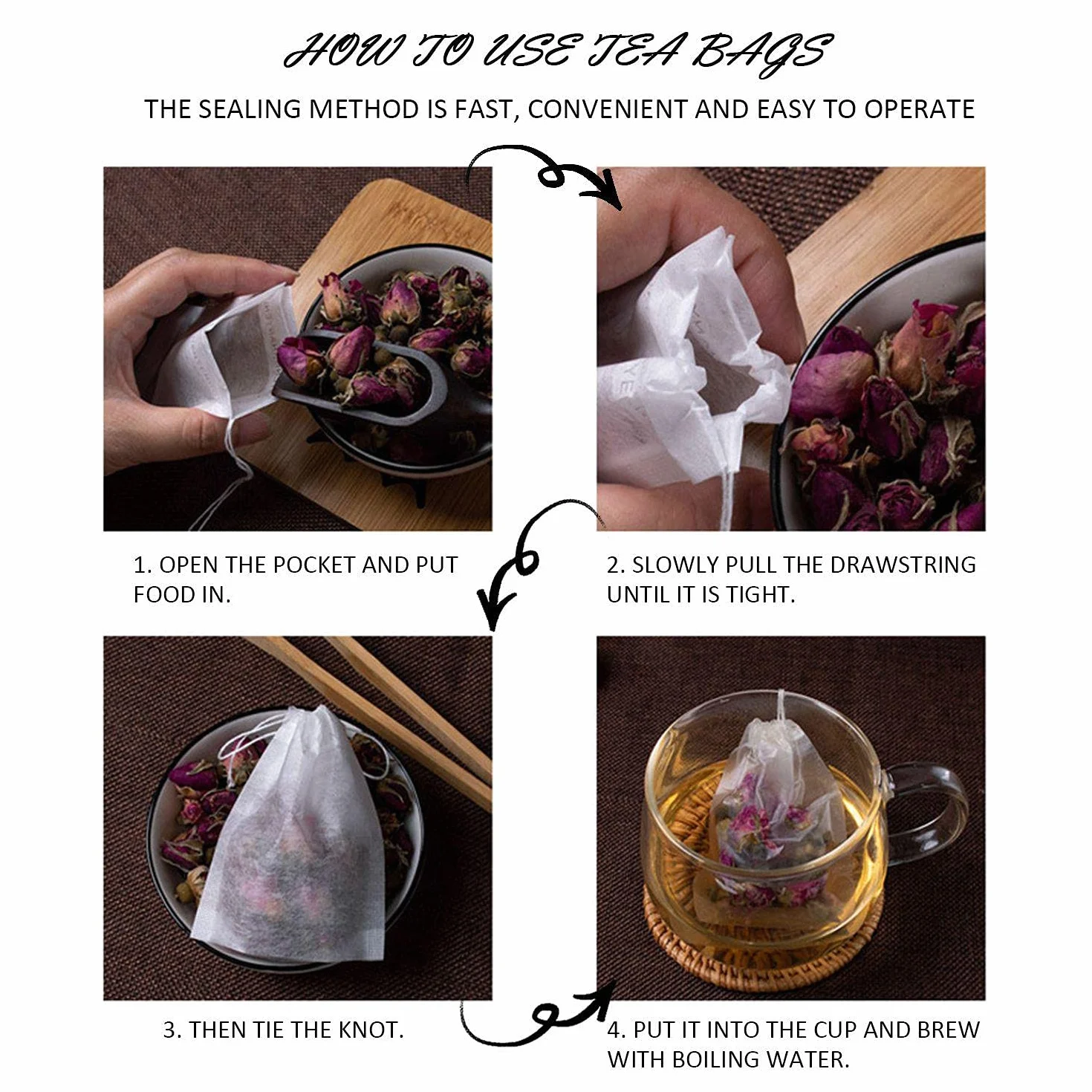 HOW TO USE TEA BAGS

THE SEALING METHOD IS FAST, CONVENIENT AND EASY TO OPERATE

1. OPEN THE POCKET AND PUT FOOD IN.

2. SLOWLY PULL THE DRAWSTRING UNTIL IT IS TIGHT.

3. THEN TIE THE KNOT.

4. PUT IT INTO THE CUP AND BREW WITH BOILING WATER.