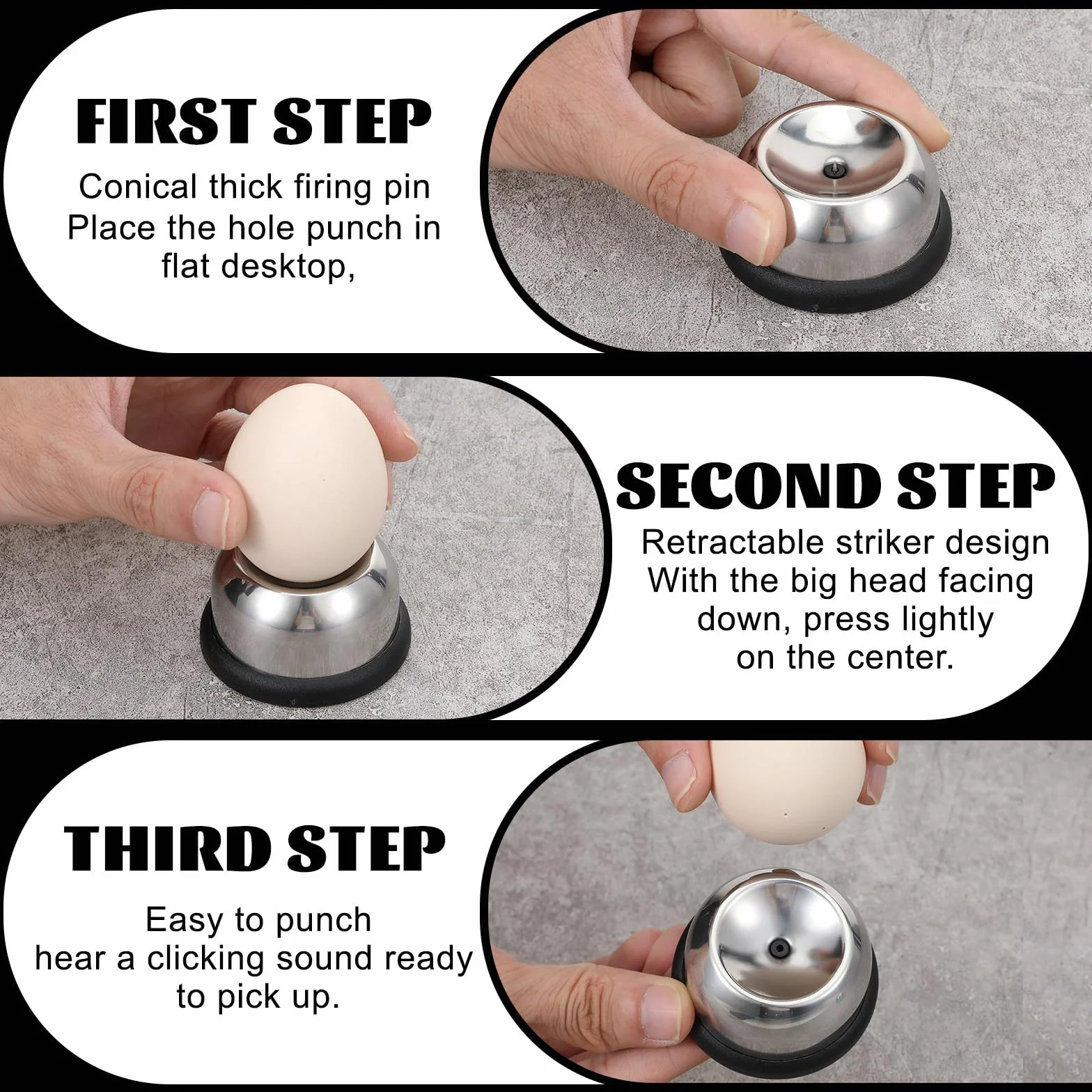 FIRST STEP

Conical thick firing pin
Place the hole punch in
flat desktop,

SECOND STEP

Retractable striker design
With the big head facing
down, press lightly
on the center.

THIRD STEP

Easy to punch
hear a clicking sound ready
to pick up.