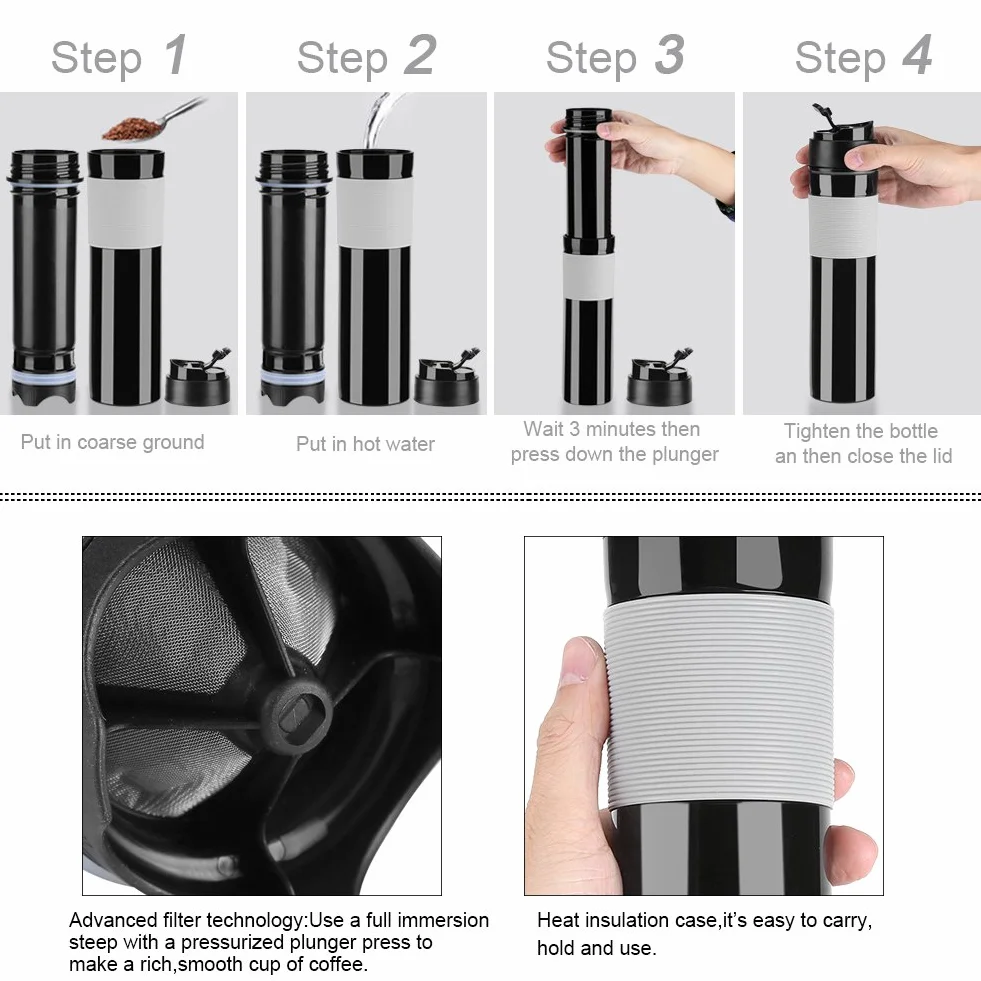 Step 1

Put in coarse ground

Step 2

Put in hot water

Step 3

Wait 3 minutes then press down the plunger

Step 4

Tighten the bottle an then close the lid

Advanced filter technology:Use a full immersion steep with a pressurized plunger press to make a rich,smooth cup of coffee.

Heat insulation case,it's easy to carry, hold and use.