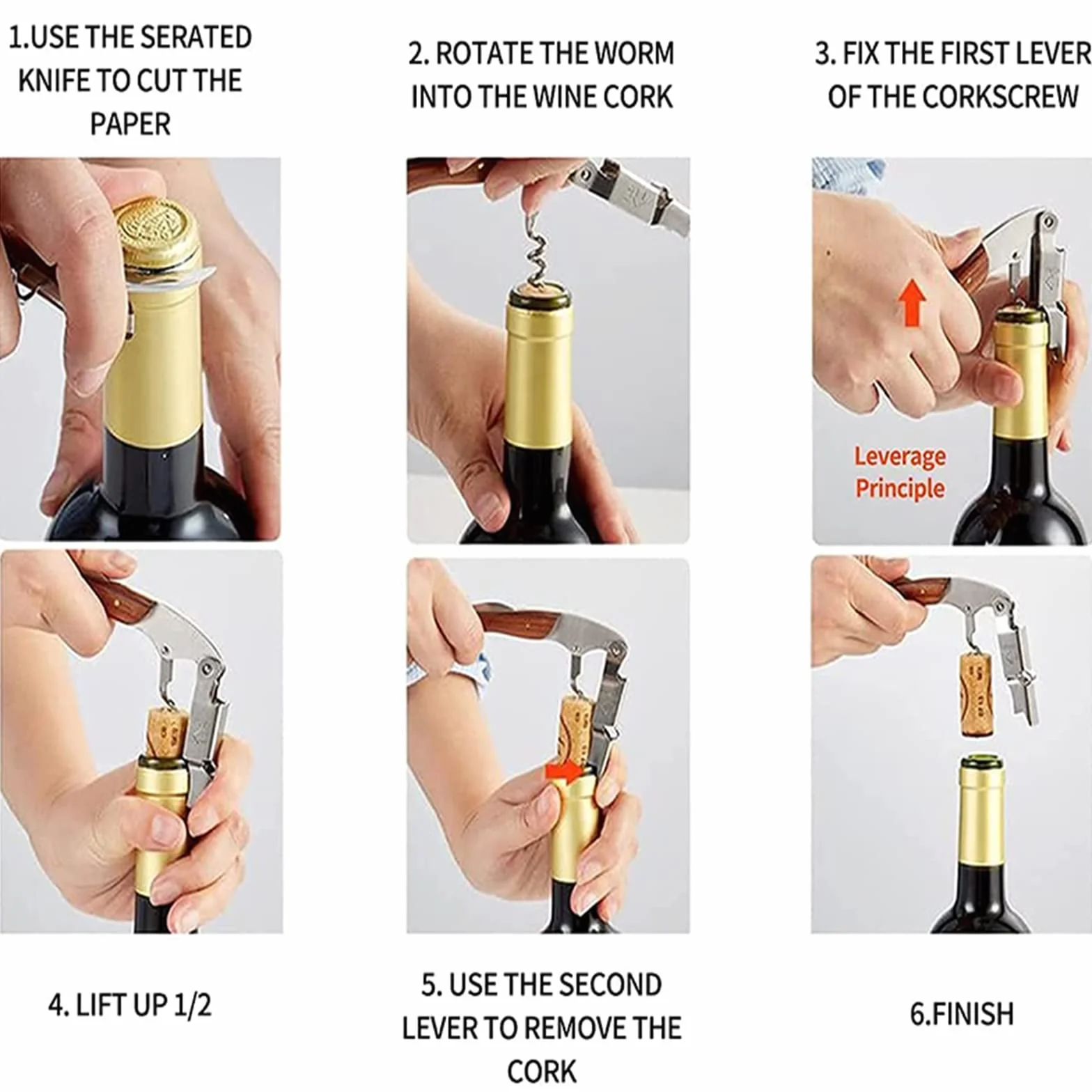 1.USE THE SERATED KNIFE TO CUT THE PAPER

2. ROTATE THE WORM INTO THE WINE CORK

3. FIX THE FIRST LEVER OF THE CORKSCREW

Leverage Principle

4. LIFT UP 1/2

5. USE THE SECOND LEVER TO REMOVE THE CORK

6.FINISH