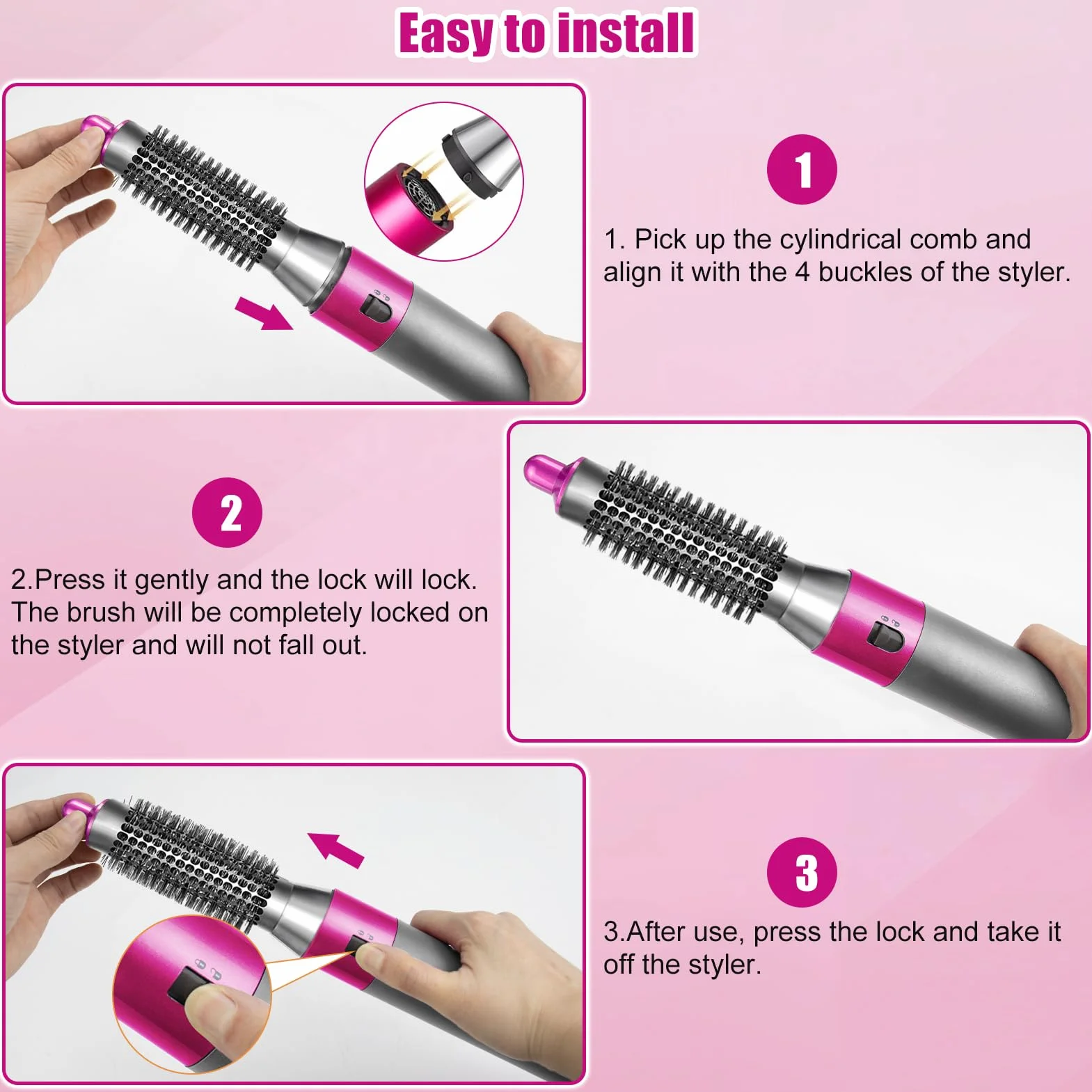 Easy to install

1

1. Pick up the cylindrical comb and align it with the 4 buckles of the styler.

2

2.Press it gently and the lock will lock. The brush will be completely locked on the styler and will not fall out.

3

3.After use, press the lock and take it off the styler.