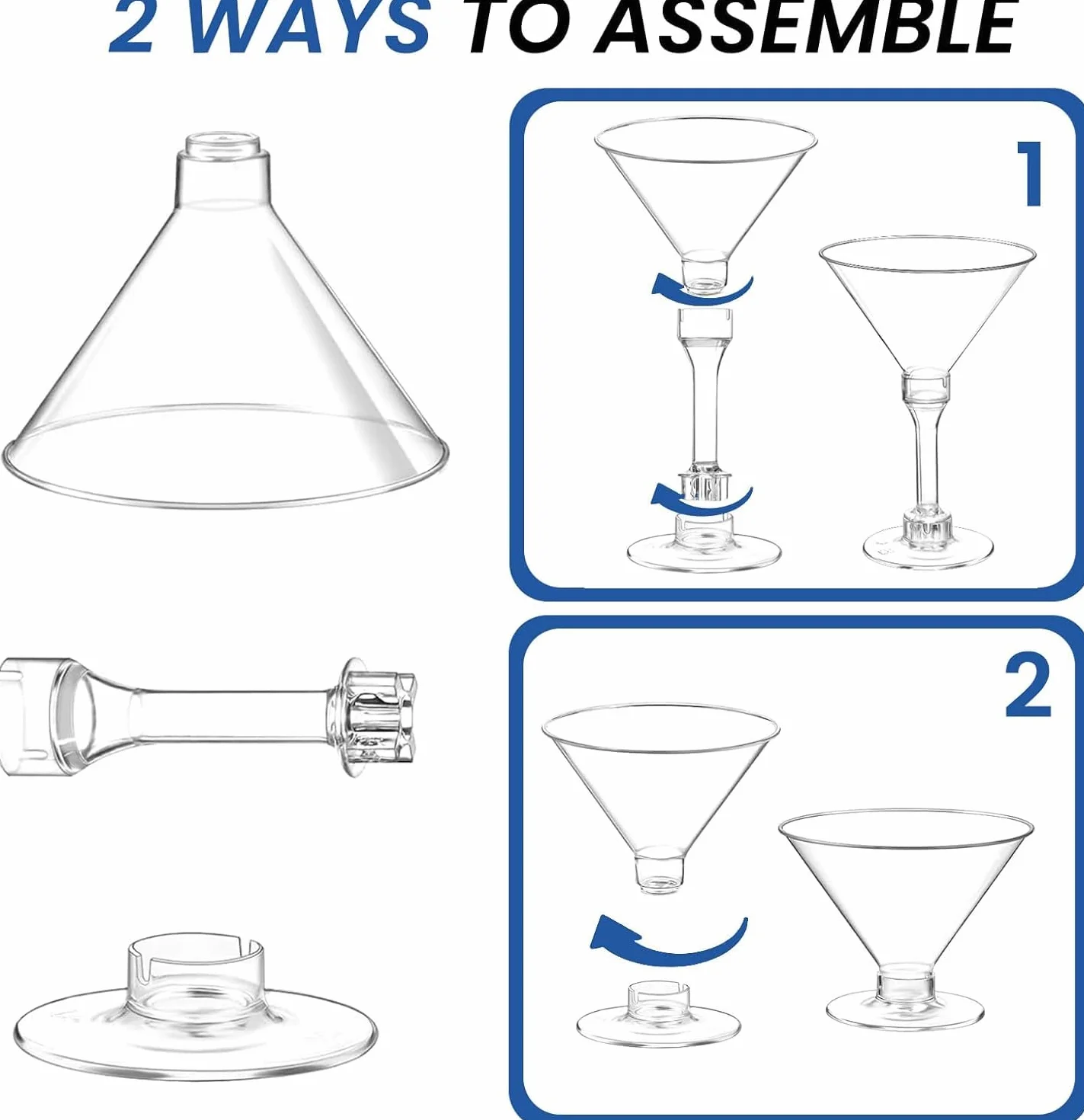 2 WAYS TO ASSEMBLE

1

2