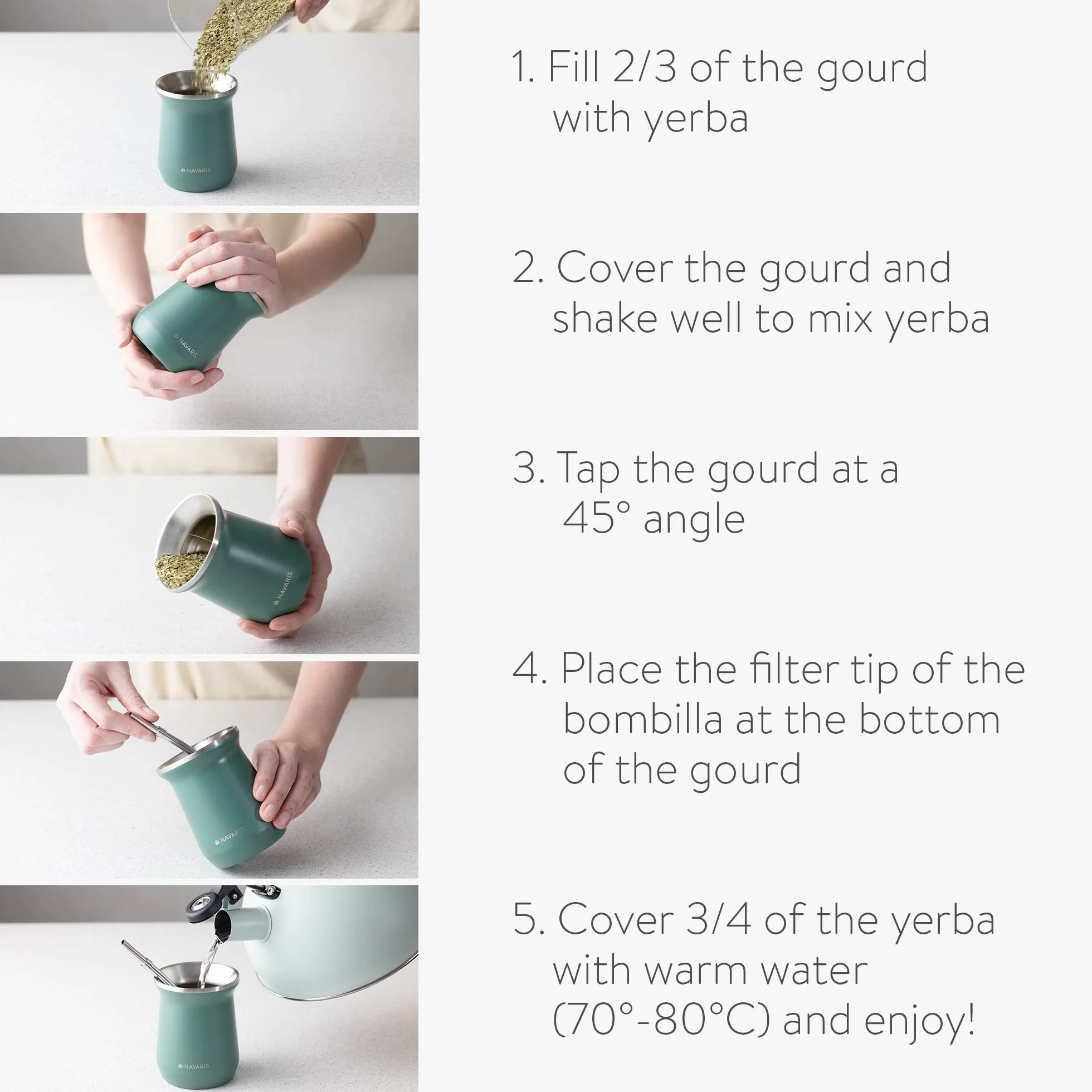 NAVARIS

1. Fill 2/3 of the gourd with yerba

NAVARIS

2. Cover the gourd and shake well to mix yerba

NAVARIS

3. Tap the gourd at a 45° angle

NAVARIS

4. Place the filter tip of the bombilla at the bottom of the gourd

NAVARIS

5. Cover 3/4 of the yerba with warm water (70°-80°C) and enjoy!