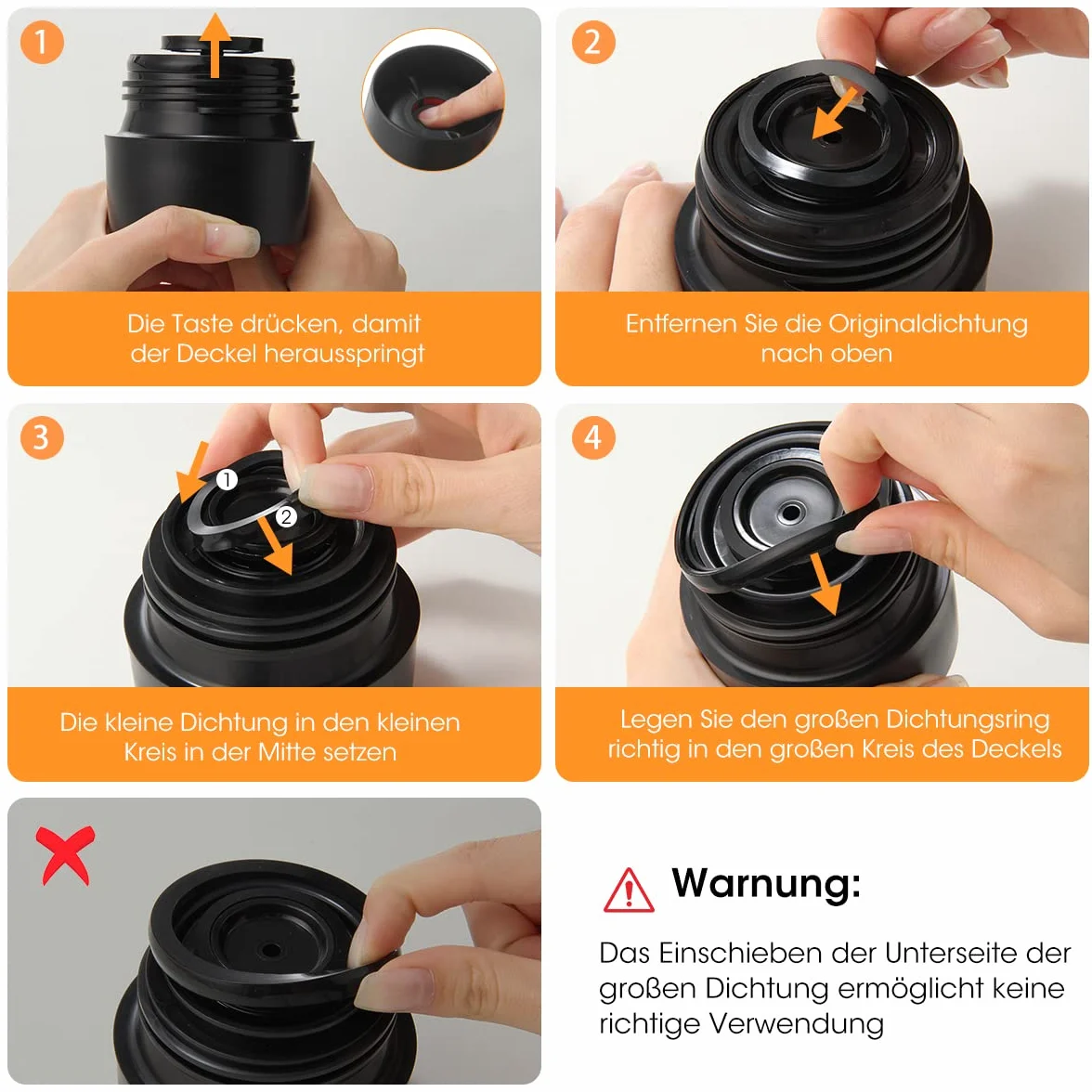 1

Die Taste drücken, damit der Deckel herausspringt

2

Entfernen Sie die Originaldichtung nach oben

3

1

2

Die kleine Dichtung in den kleinen Kreis in der Mitte setzen

4

Legen Sie den großen Dichtungsring richtig in den großen Kreis des Deckels

Warnung:

Das Einschieben der Unterseite der großen Dichtung ermöglicht keine richtige Verwendung