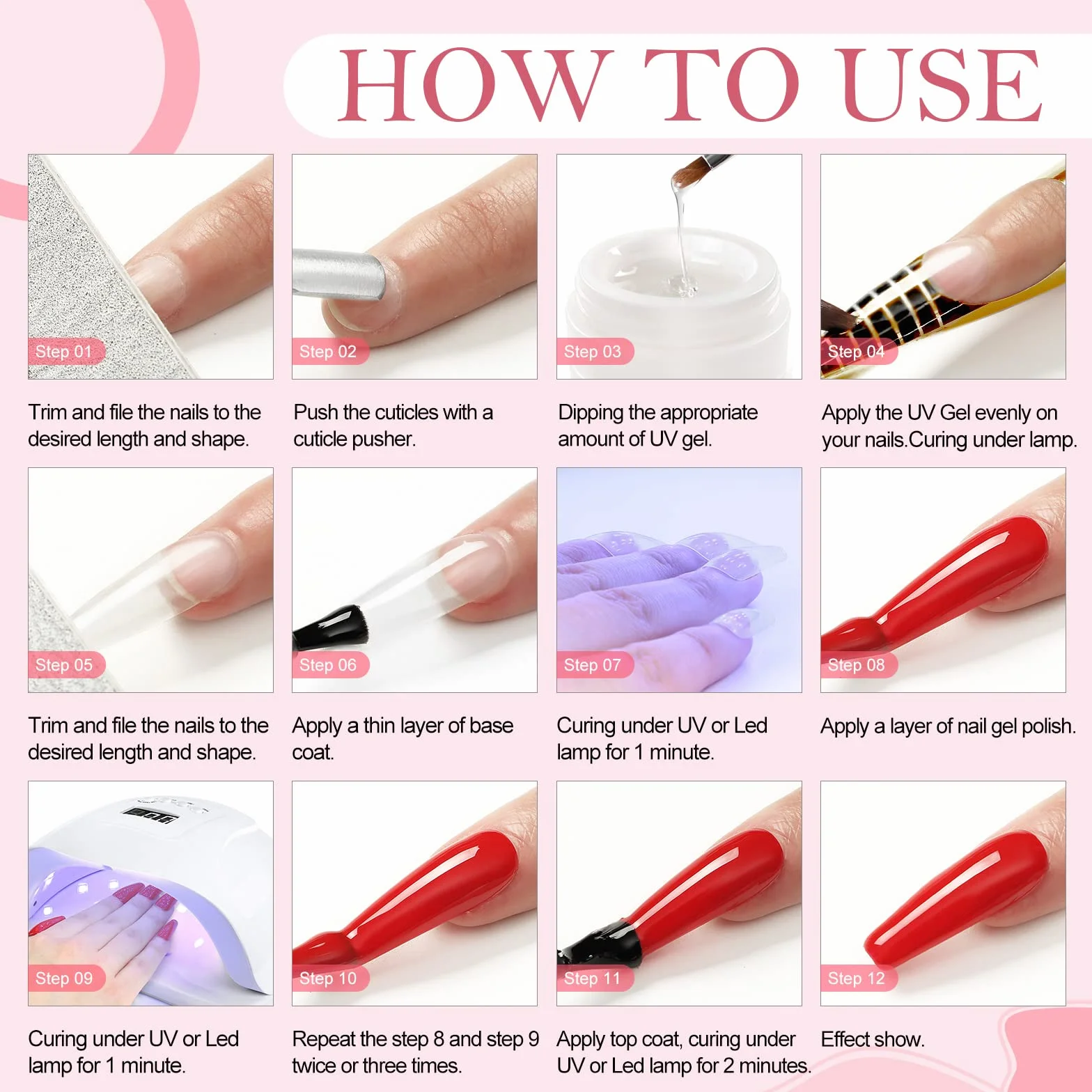 HOW TO USE

Step 01
Trim and file the nails to the desired length and shape.

Step 02
Push the cuticles with a cuticle pusher.

Step 03
Dipping the appropriate amount of UV gel.

Step 04
Apply the UV Gel evenly on your nails.Curing under lamp.

Step 05
Trim and file the nails to the desired length and shape.

Step 06
Apply a thin layer of base coat.

Step 07
Curing under UV or Led lamp for 1 minute.

Step 08
Apply a layer of nail gel polish.

Step 09
Curing under UV or Led lamp for 1 minute.

Step 10
Repeat the step 8 and step 9 twice or three times.

Step 11
Apply top coat, curing under UV or Led lamp for 2 minutes.

Step 12
Effect show.