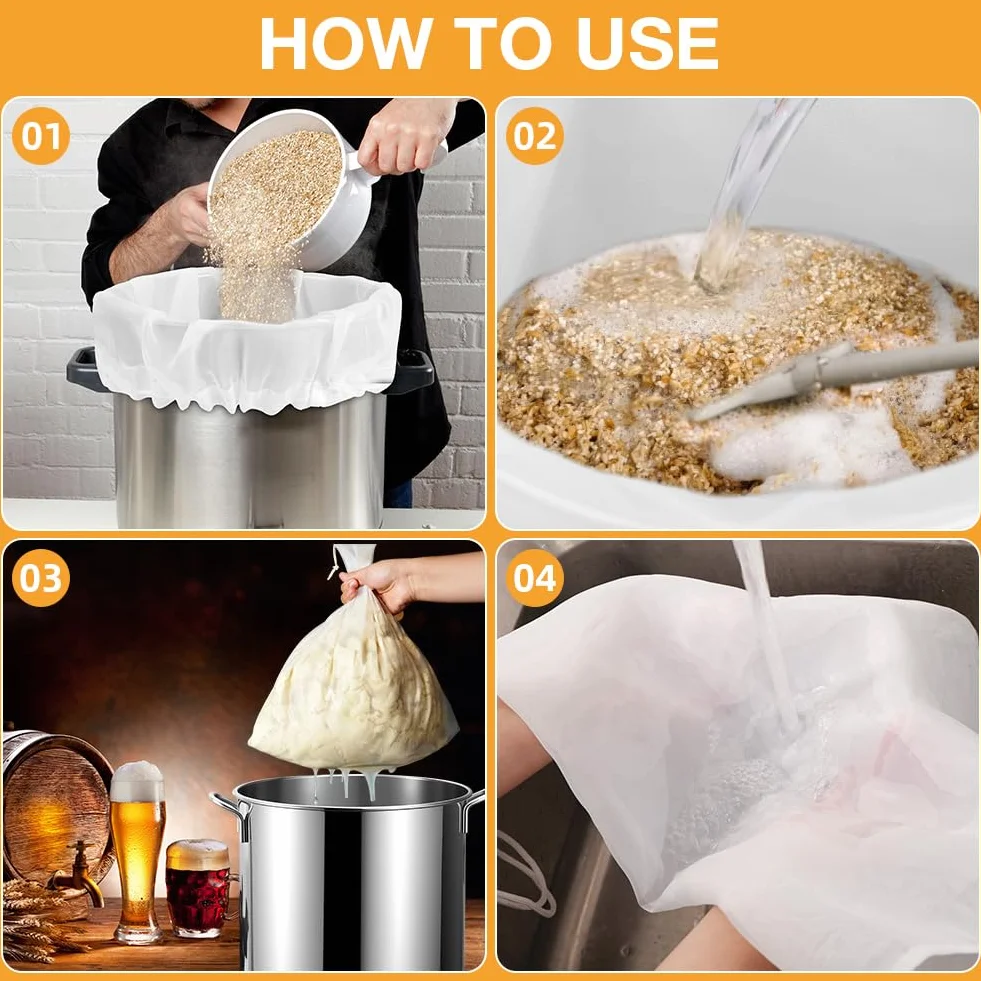 HOW TO USE

01

02

03

04