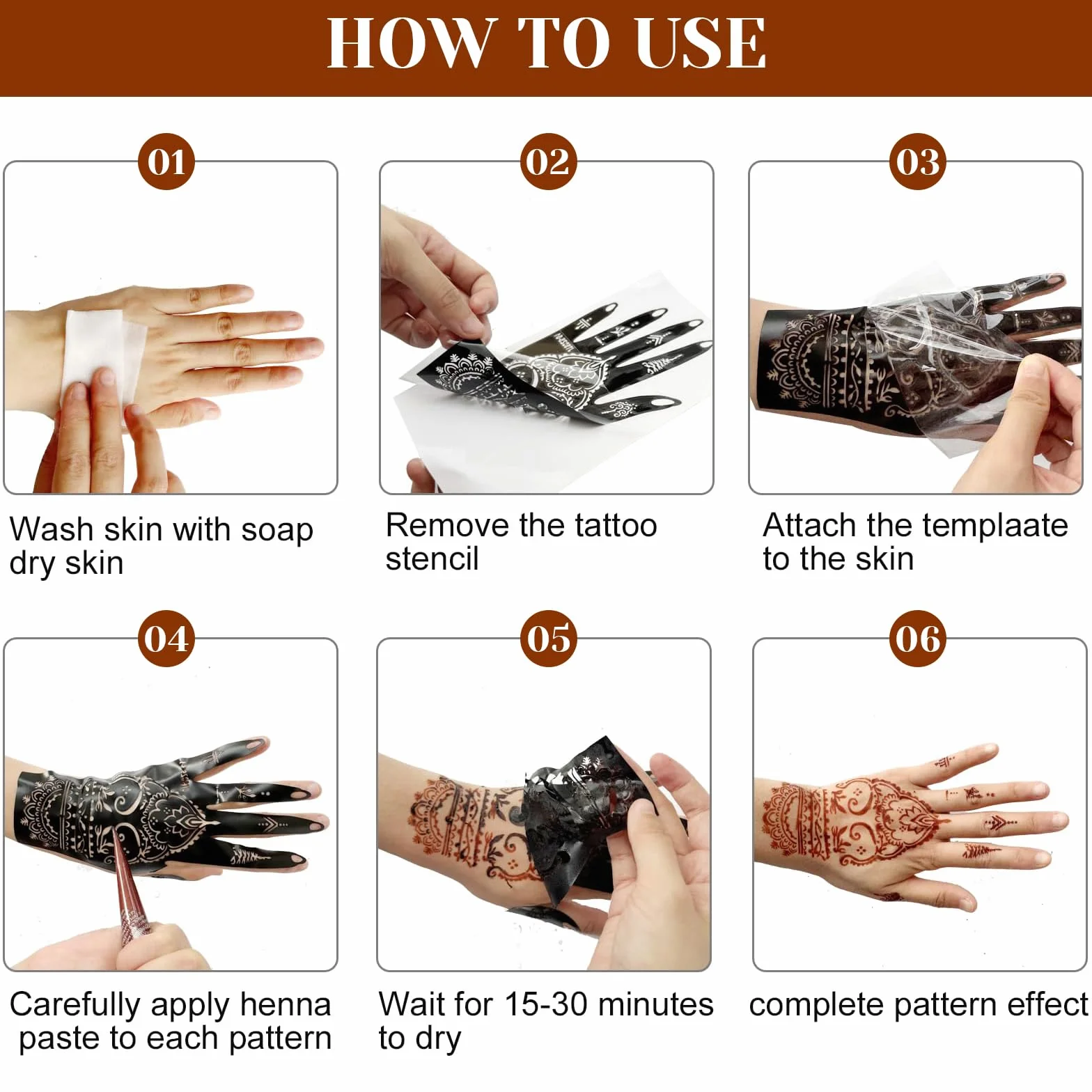 HOW TO USE

01

Wash skin with soap dry skin

02

Remove the tattoo stencil

03

Attach the templaate to the skin

04

Carefully apply henna paste to each pattern

05

Wait for 15-30 minutes to dry

06

complete pattern effect