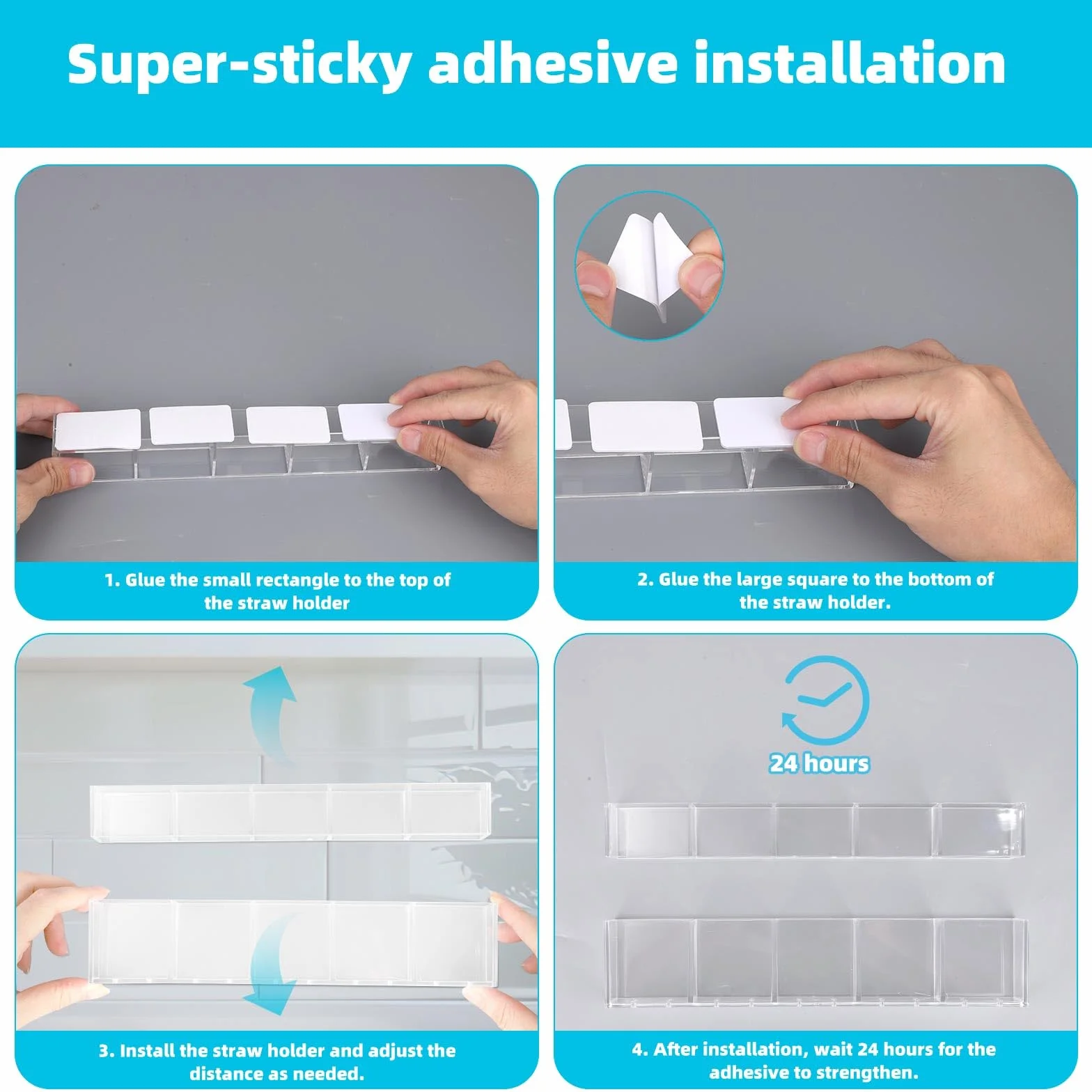 Super-sticky adhesive installation

1. Glue the small rectangle to the top of the straw holder

2. Glue the large square to the bottom of the straw holder.

3. Install the straw holder and adjust the distance as needed.

24 hours

4. After installation, wait 24 hours for the adhesive to strengthen.