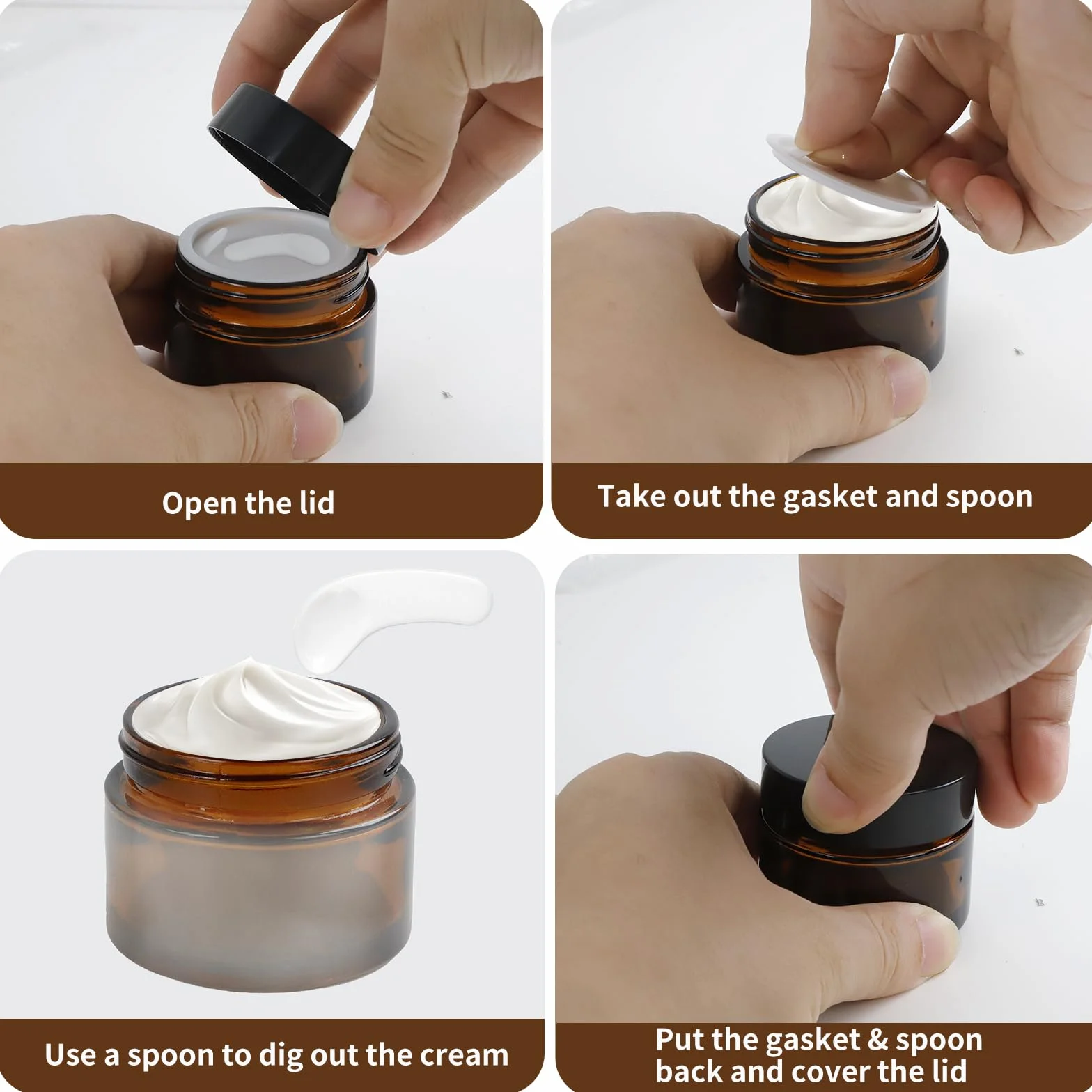 Open the lid

Take out the gasket and spoon

Use a spoon to dig out the cream

Put the gasket & spoon back and cover the lid