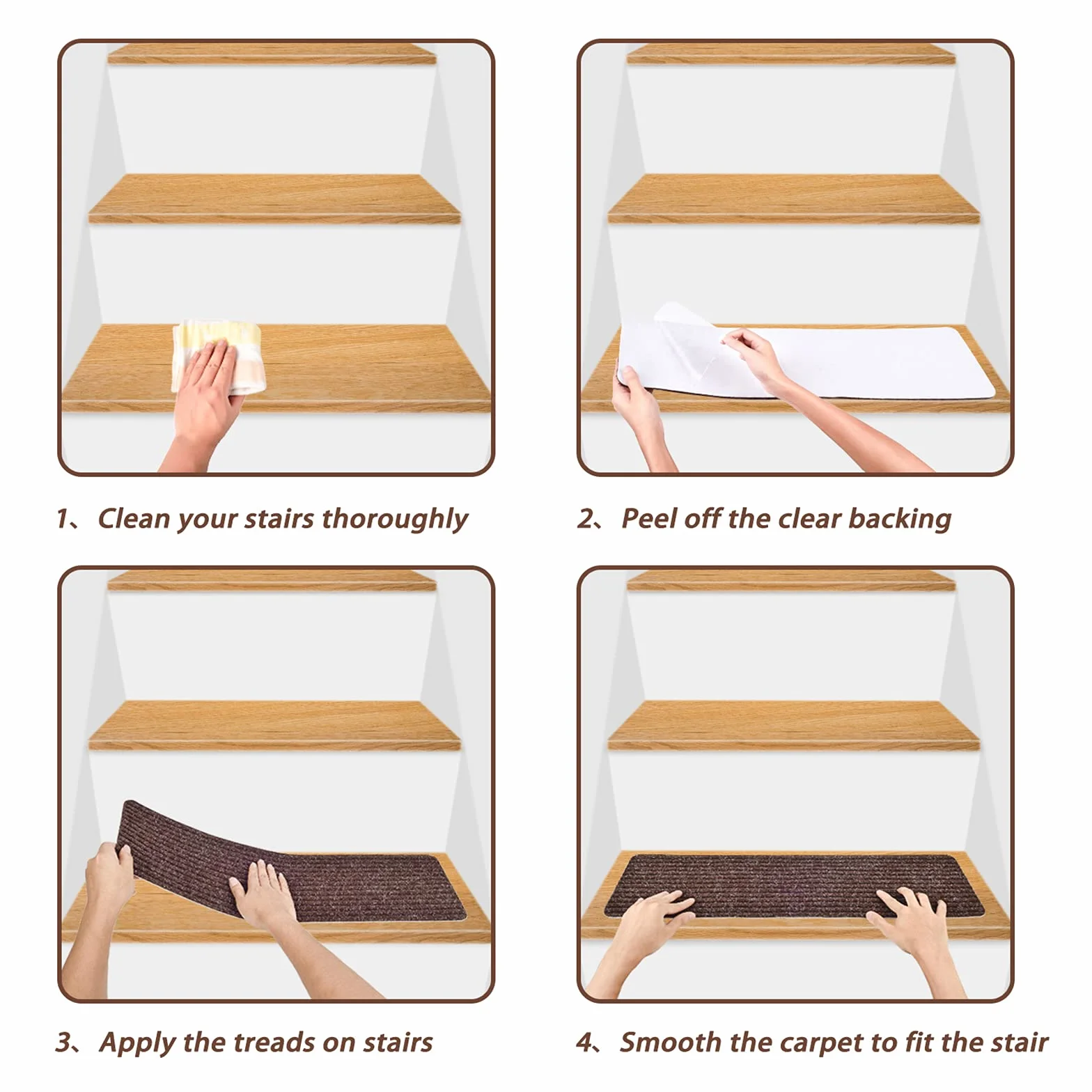 1、Clean your stairs thoroughly

2、Peel off the clear backing

3、Apply the treads on stairs

4、Smooth the carpet to fit the stair