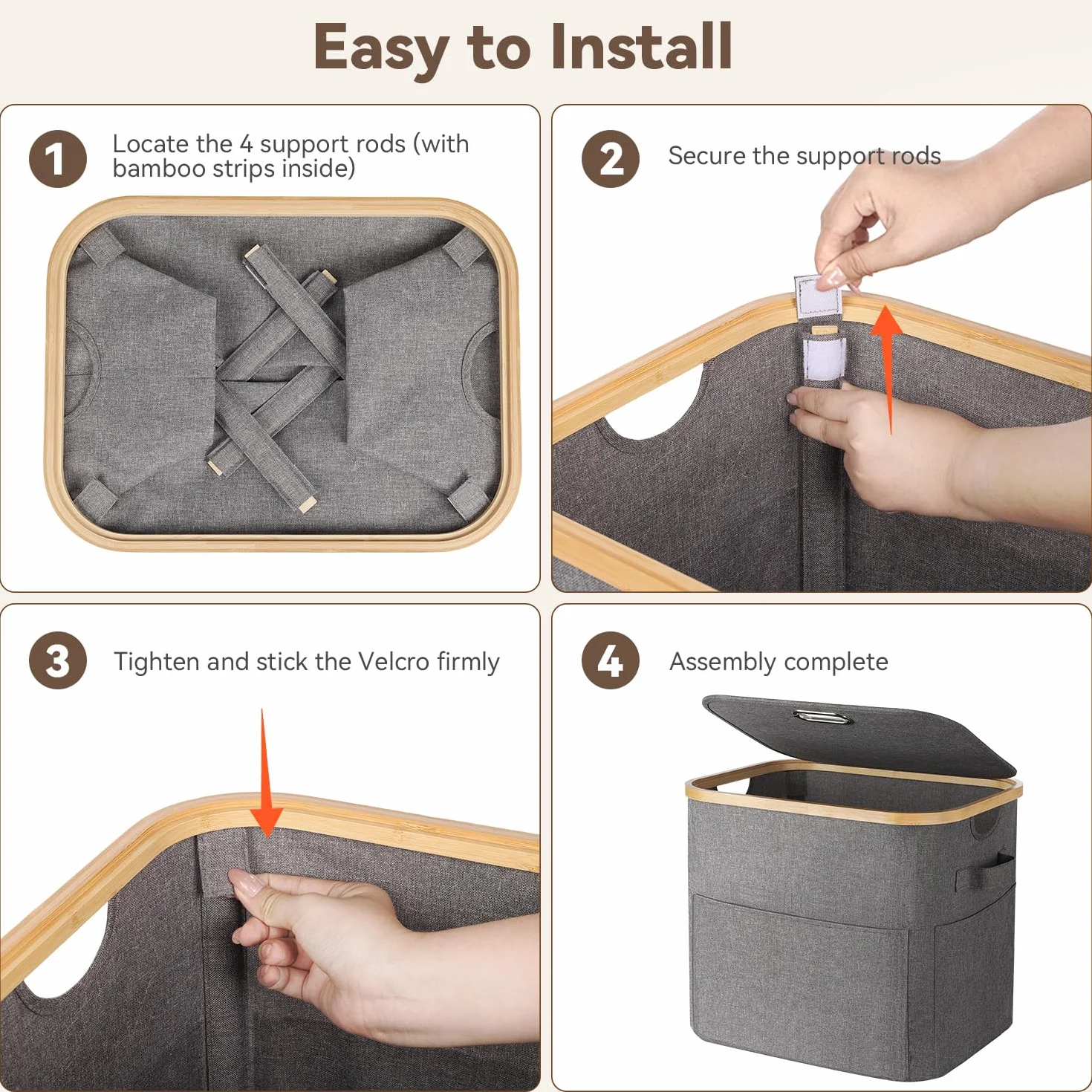 Easy to Install

1 Locate the 4 support rods (with bamboo strips inside)

2 Secure the support rods

3 Tighten and stick the Velcro firmly

4 Assembly complete