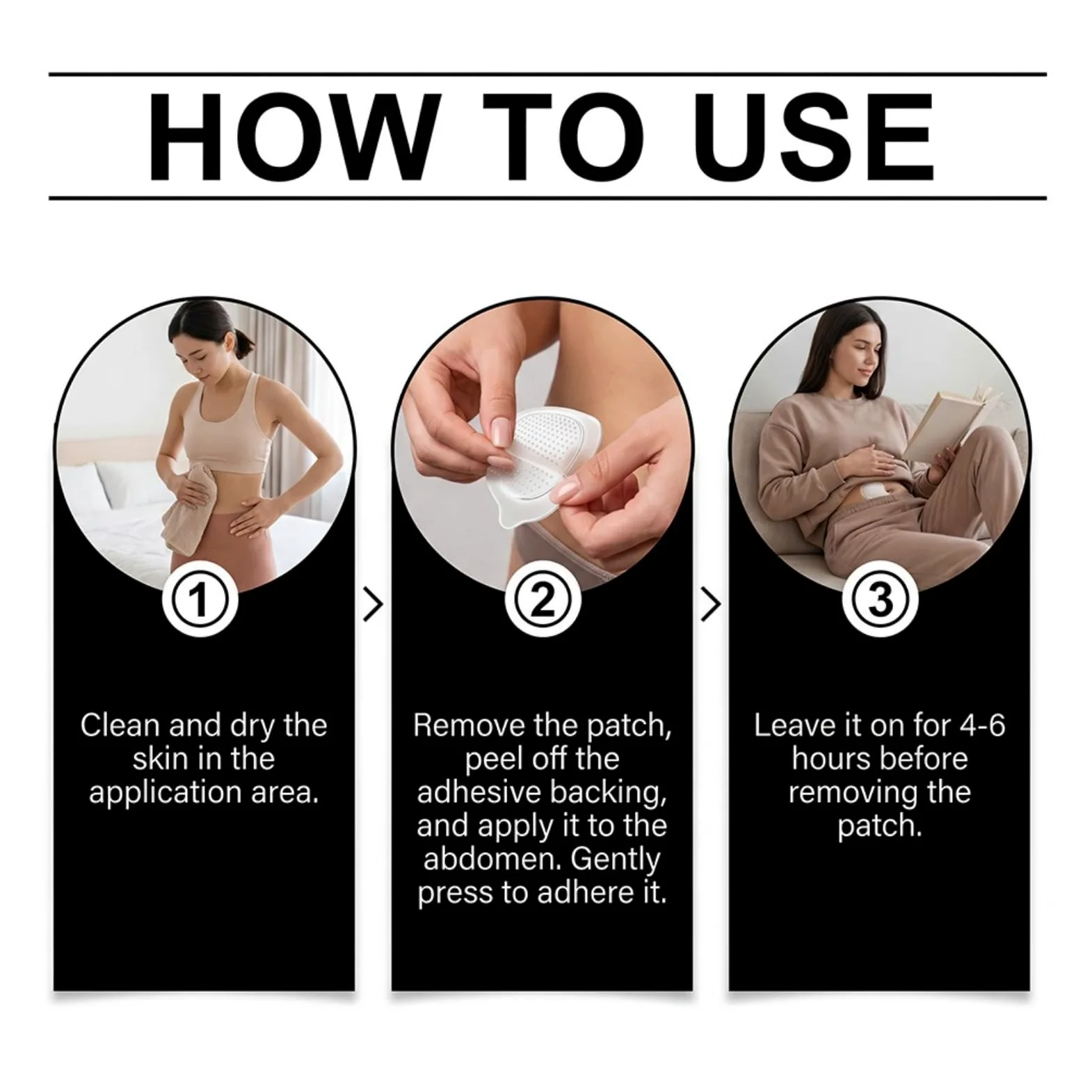 HOW TO USE

①

Clean and dry the skin in the application area.

>

②

Remove the patch, peel off the adhesive backing, and apply it to the abdomen. Gently press to adhere it.

>

③

Leave it on for 4-6 hours before removing the patch.