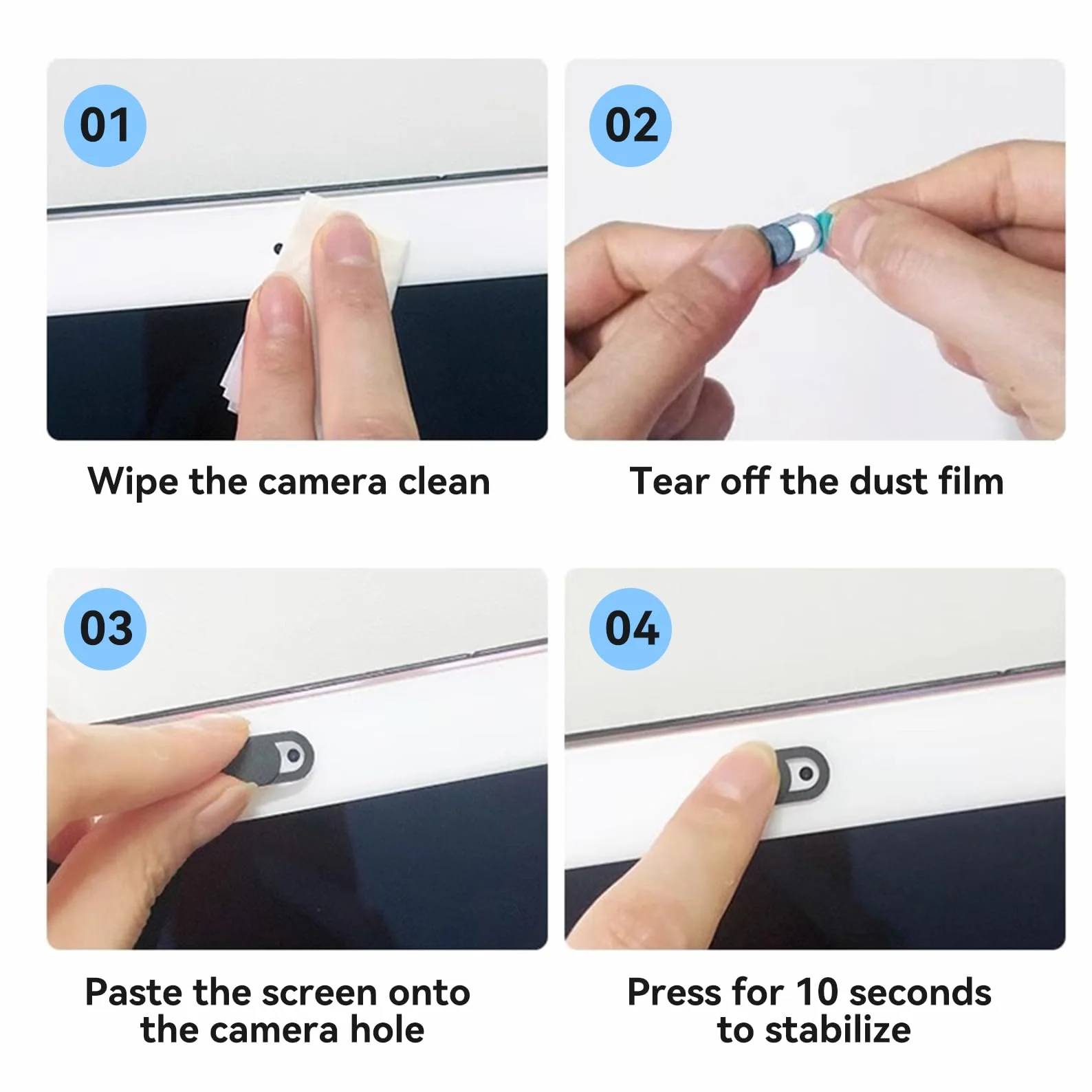 01

Wipe the camera clean

02

Tear off the dust film

03

Paste the screen onto the camera hole

04

Press for 10 seconds to stabilize