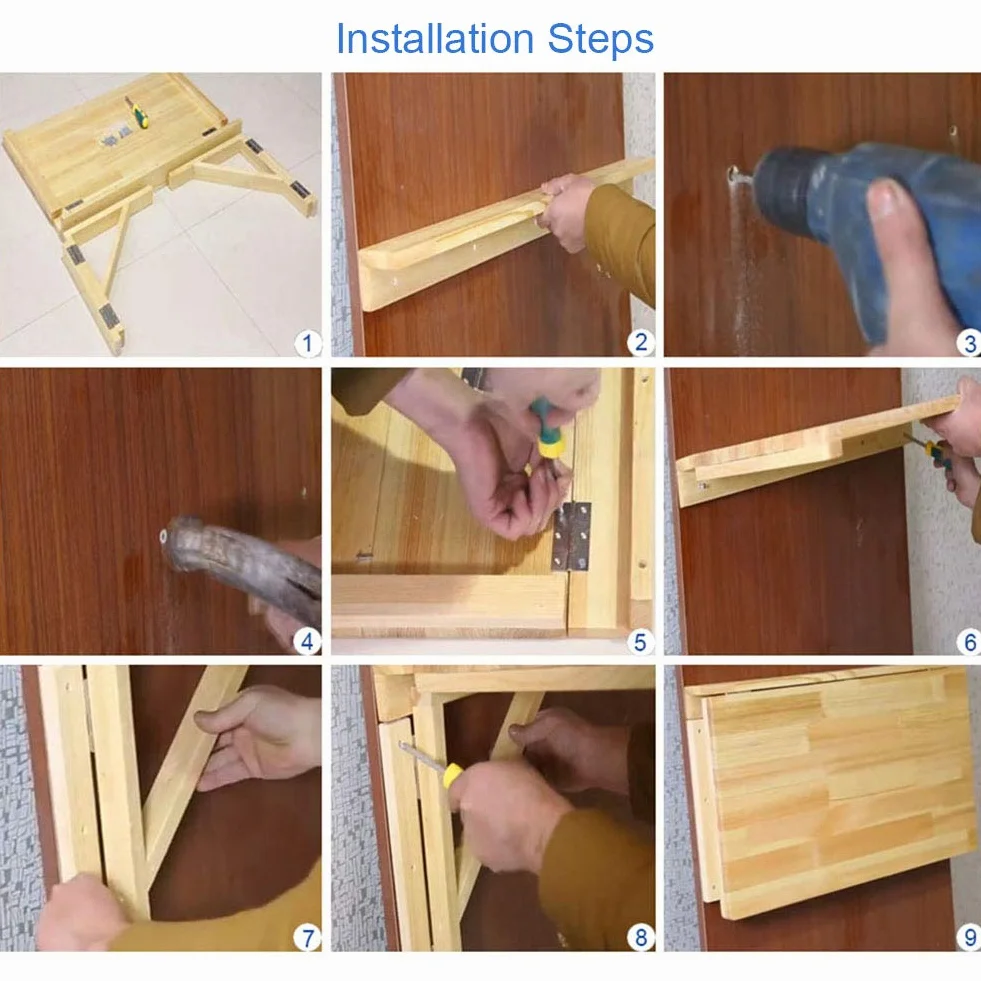 Installation Steps

1

2

3

4

5

6

7

8

9