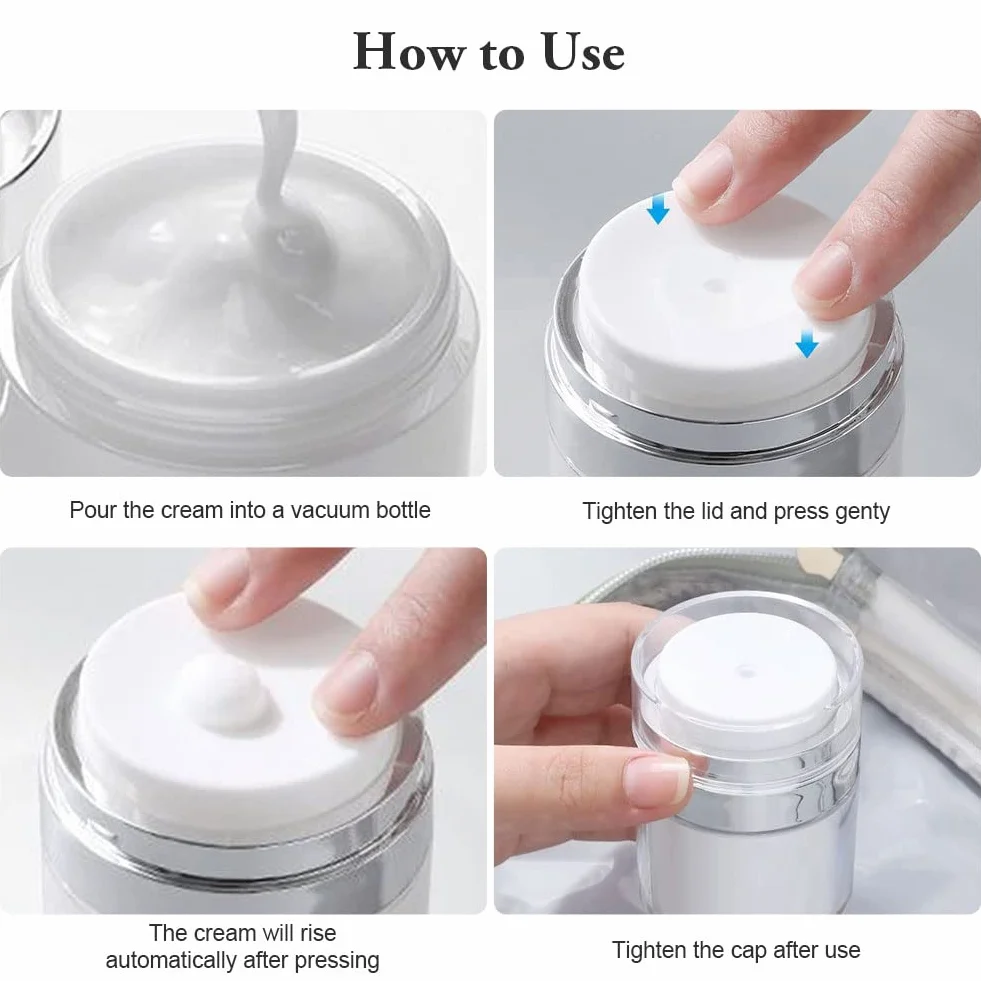 How to Use

Pour the cream into a vacuum bottle

Tighten the lid and press genty

The cream will rise automatically after pressing

Tighten the cap after use