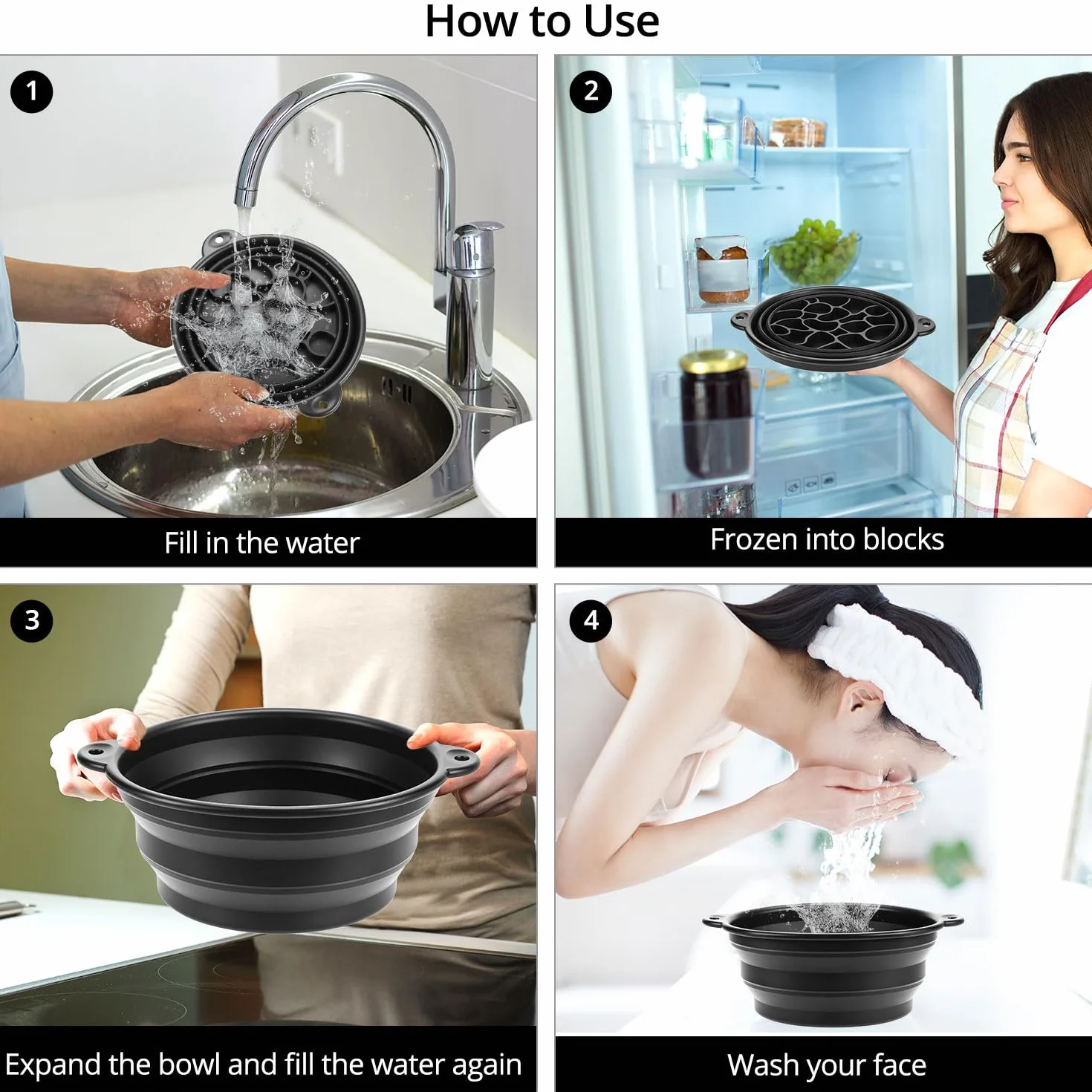 How to Use

1

Fill in the water

2

Frozen into blocks

3

Expand the bowl and fill the water again

4

Wash your face