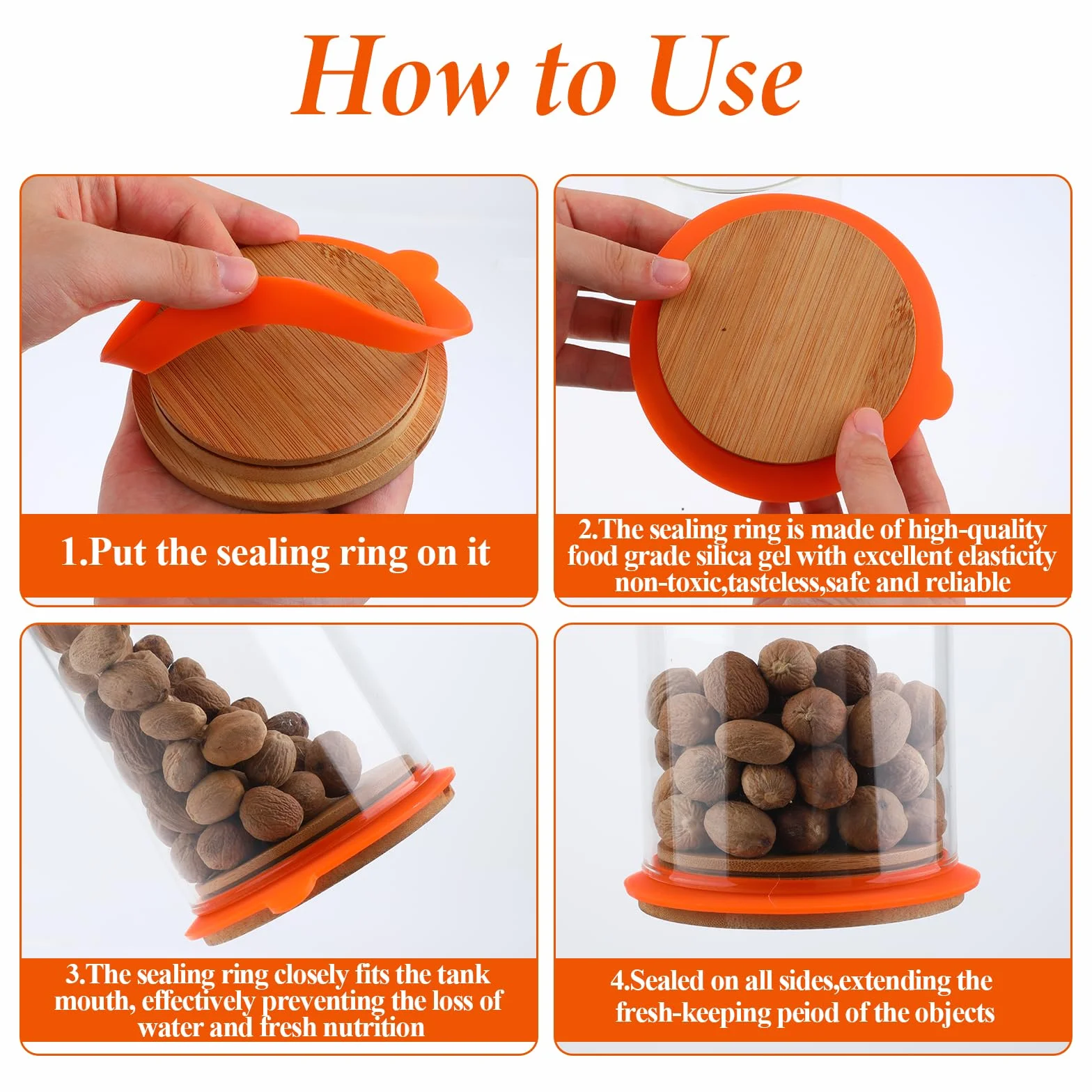 How to Use

1.Put the sealing ring on it

2.The sealing ring is made of high-quality food grade silica gel with excellent elasticity non-toxic,tasteless,safe and reliable

3.The sealing ring closely fits the tank mouth, effectively preventing the loss of water and fresh nutrition

4.Sealed on all sides,extending the fresh-keeping peiod of the objects