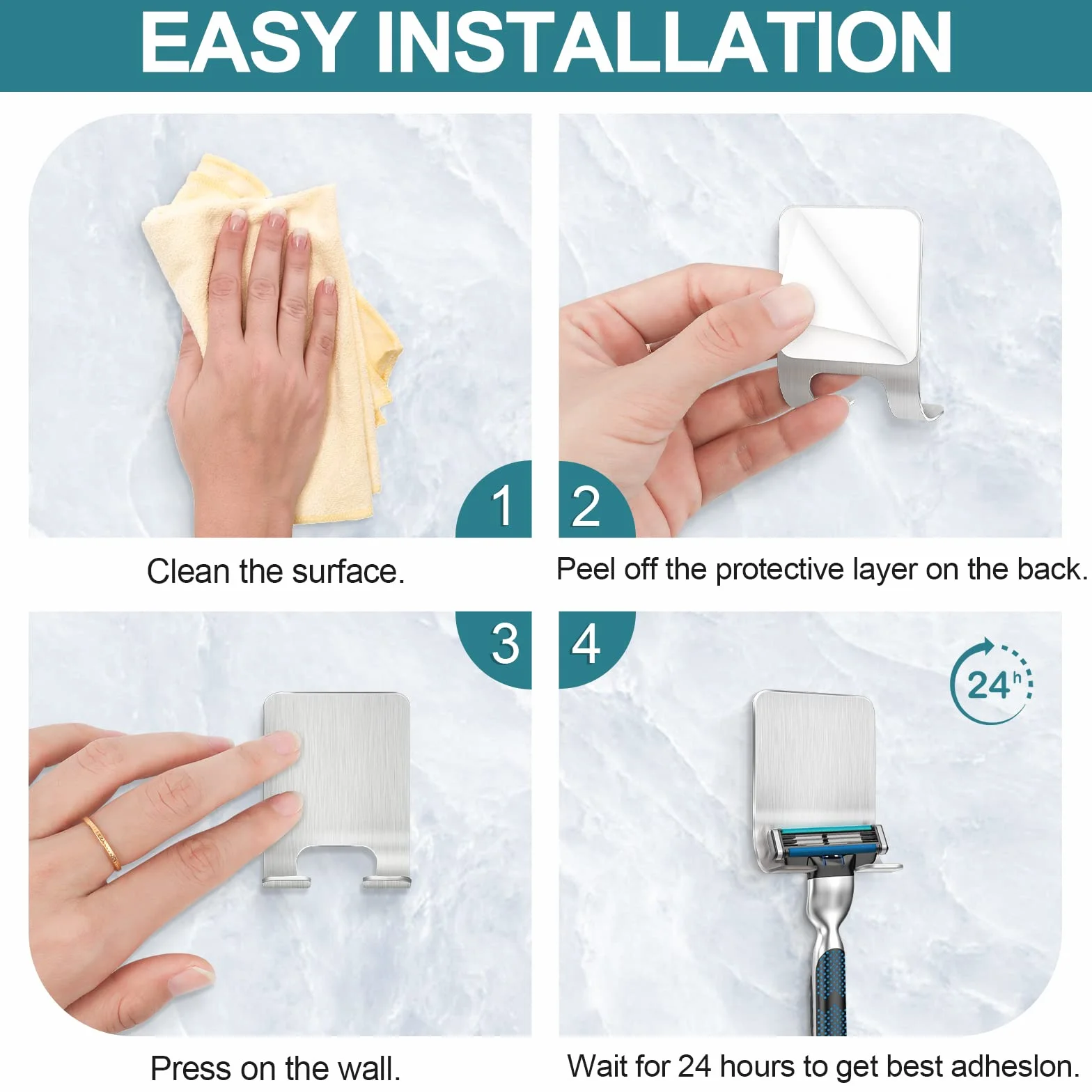 EASY INSTALLATION

1

Clean the surface.

2

Peel off the protective layer on the back.

3

Press on the wall.

4

24h

Wait for 24 hours to get best adheslon.