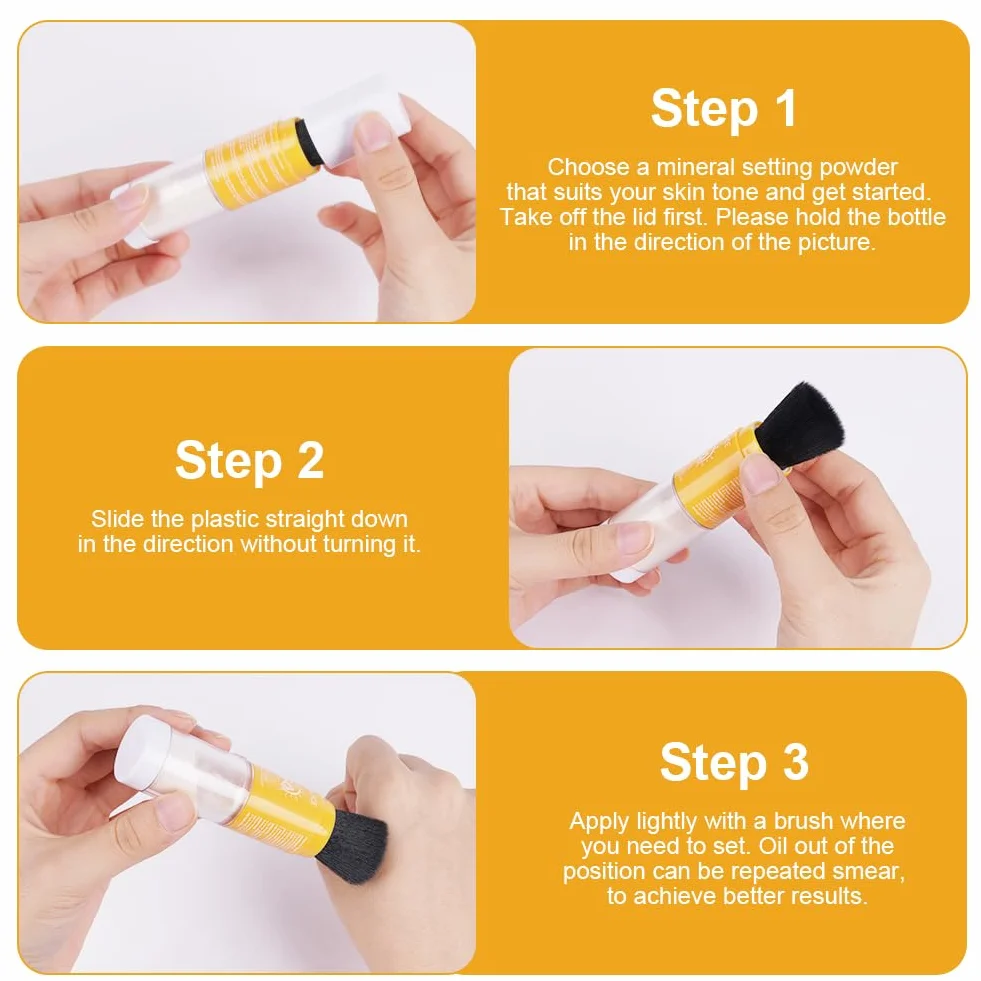 Step 1

Choose a mineral setting powder that suits your skin tone and get started. Take off the lid first. Please hold the bottle in the direction of the picture.

Step 2

Slide the plastic straight down in the direction without turning it.

Step 3

Apply lightly with a brush where you need to set. Oil out of the position can be repeated smear, to achieve better results.