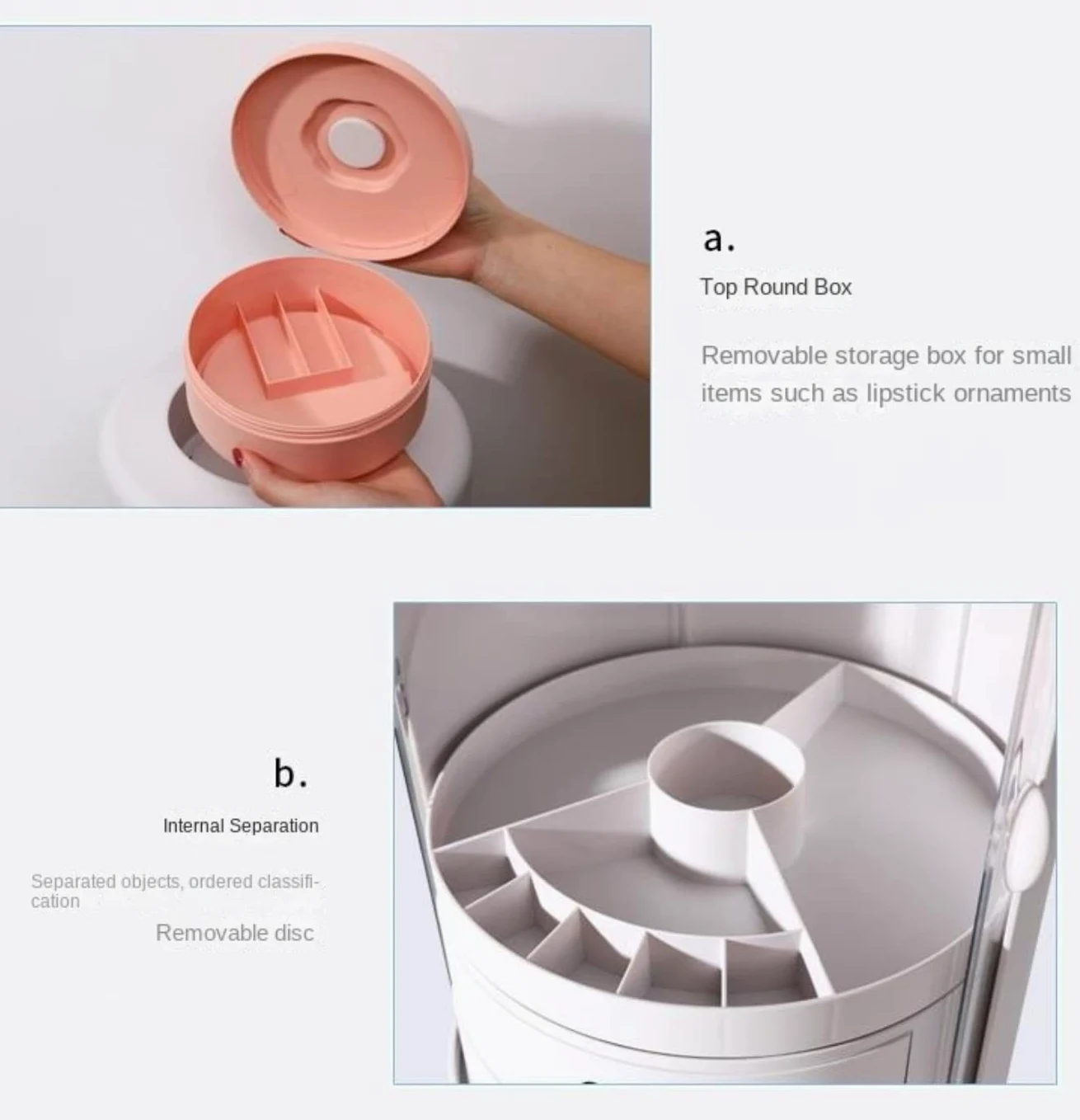 a.

Top Round Box

Removable storage box for small items such as lipstick ornaments

b.

Internal Separation

Separated objects, ordered classification

Removable disc