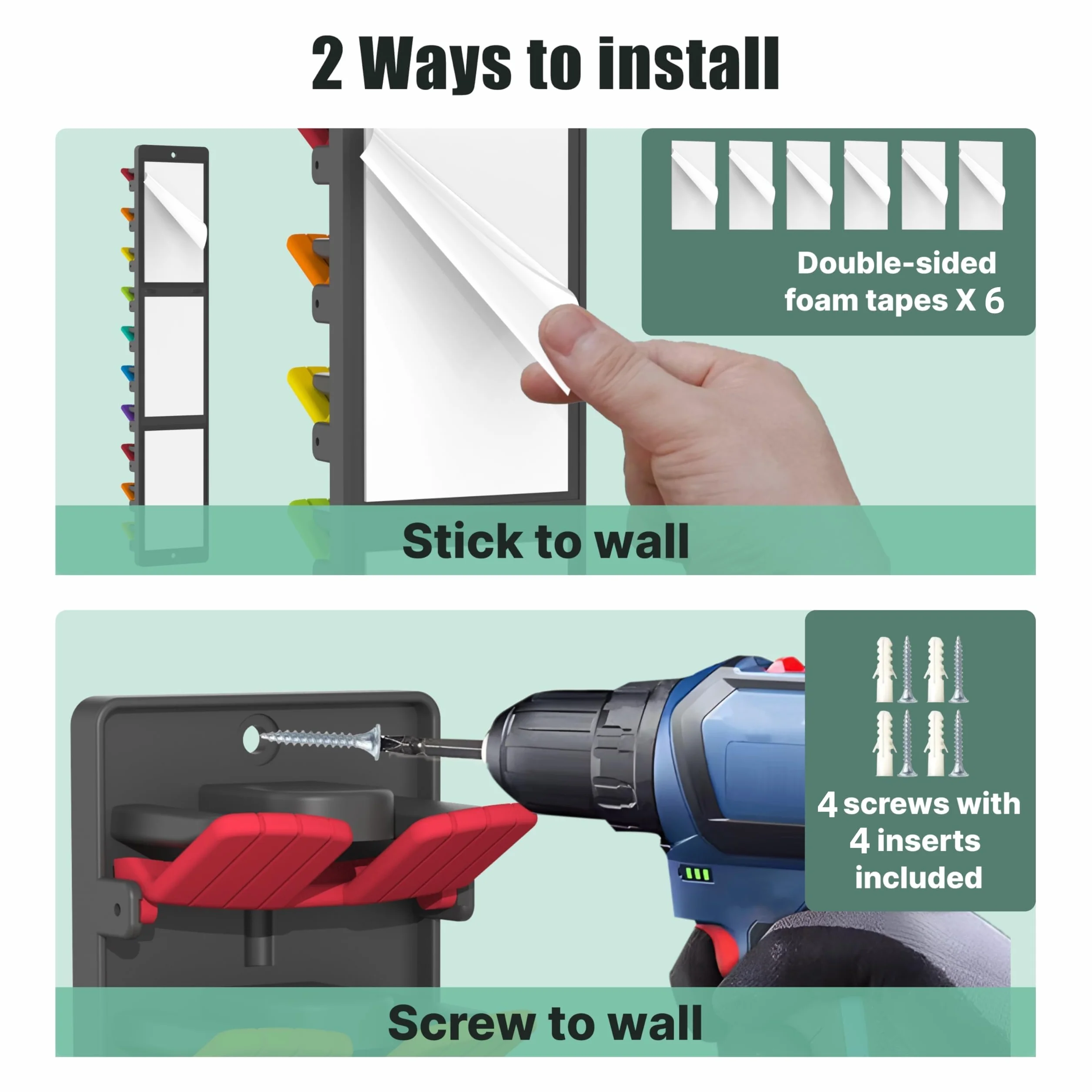 2 Ways to install

Double-sided
foam tapes X 6

Stick to wall

4 screws with
4 inserts
included

Screw to wall