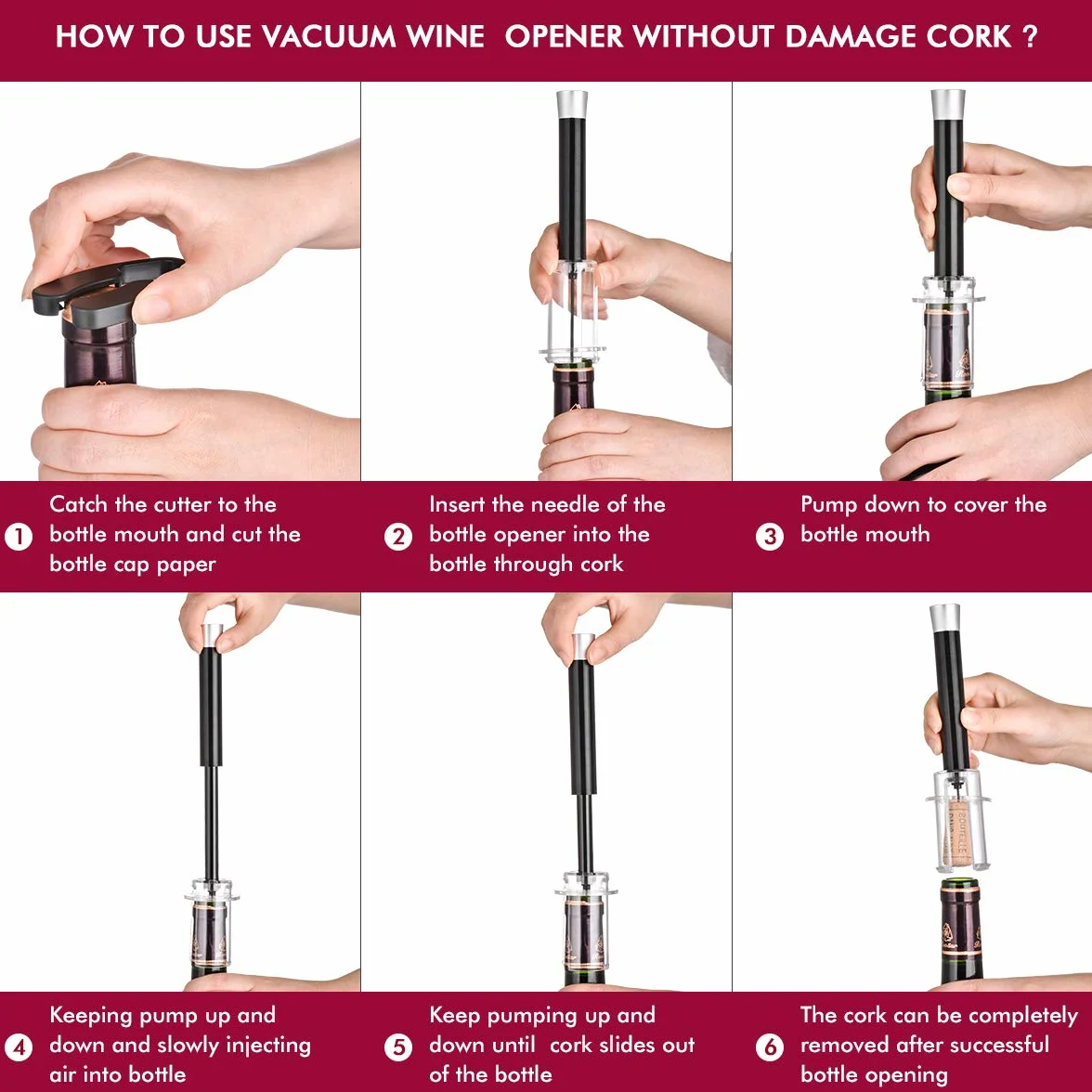 HOW TO USE VACUUM WINE OPENER WITHOUT DAMAGE CORK ?

1 Catch the cutter to the bottle mouth and cut the bottle cap paper

2 Insert the needle of the bottle opener into the bottle through cork

3 Pump down to cover the bottle mouth

4 Keeping pump up and down and slowly injecting air into bottle

5 Keep pumping up and down until cork slides out of the bottle

6 The cork can be completely removed after successful bottle opening