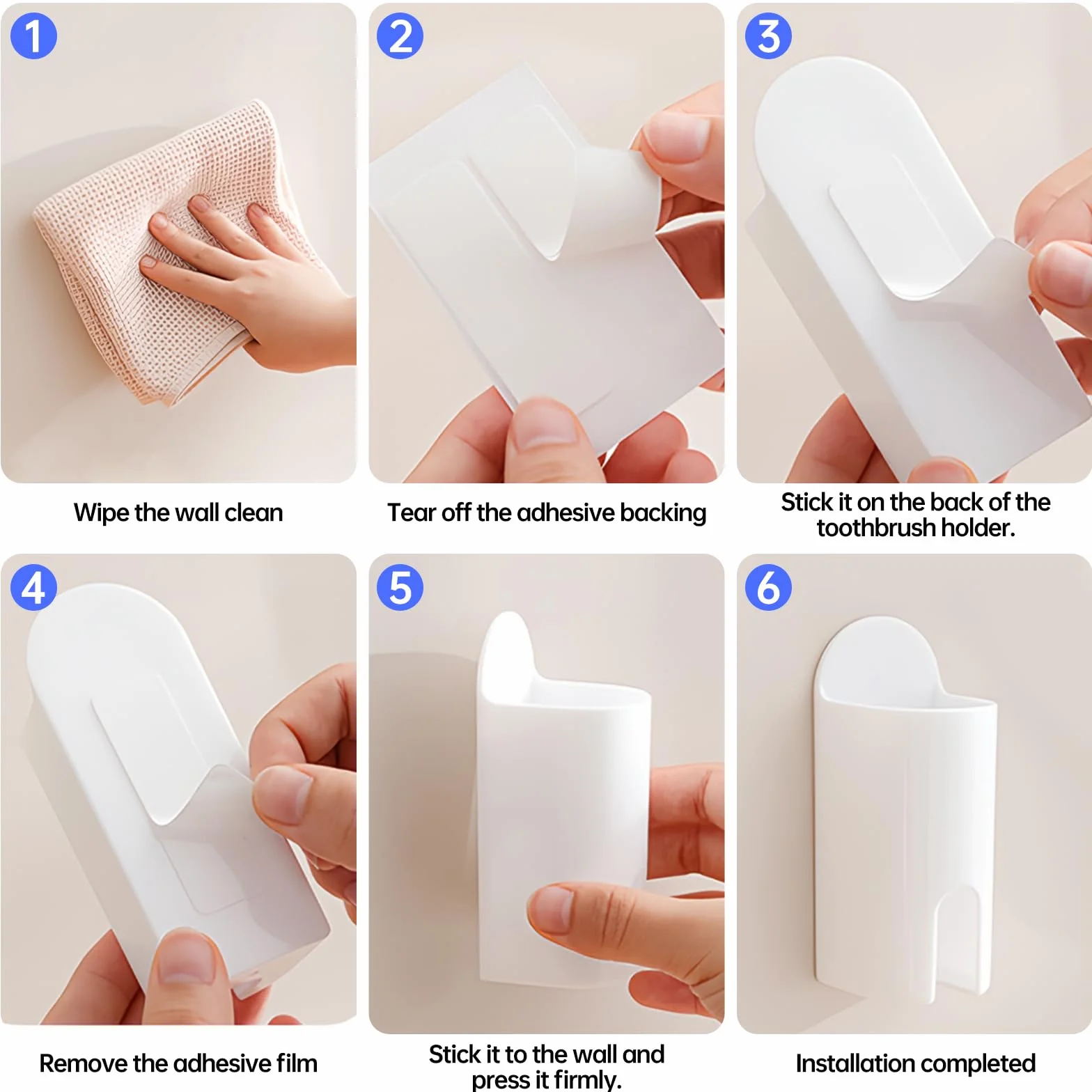 1

Wipe the wall clean

2

Tear off the adhesive backing

3

Stick it on the back of the toothbrush holder.

4

Remove the adhesive film

5

Stick it to the wall and press it firmly.

6

Installation completed