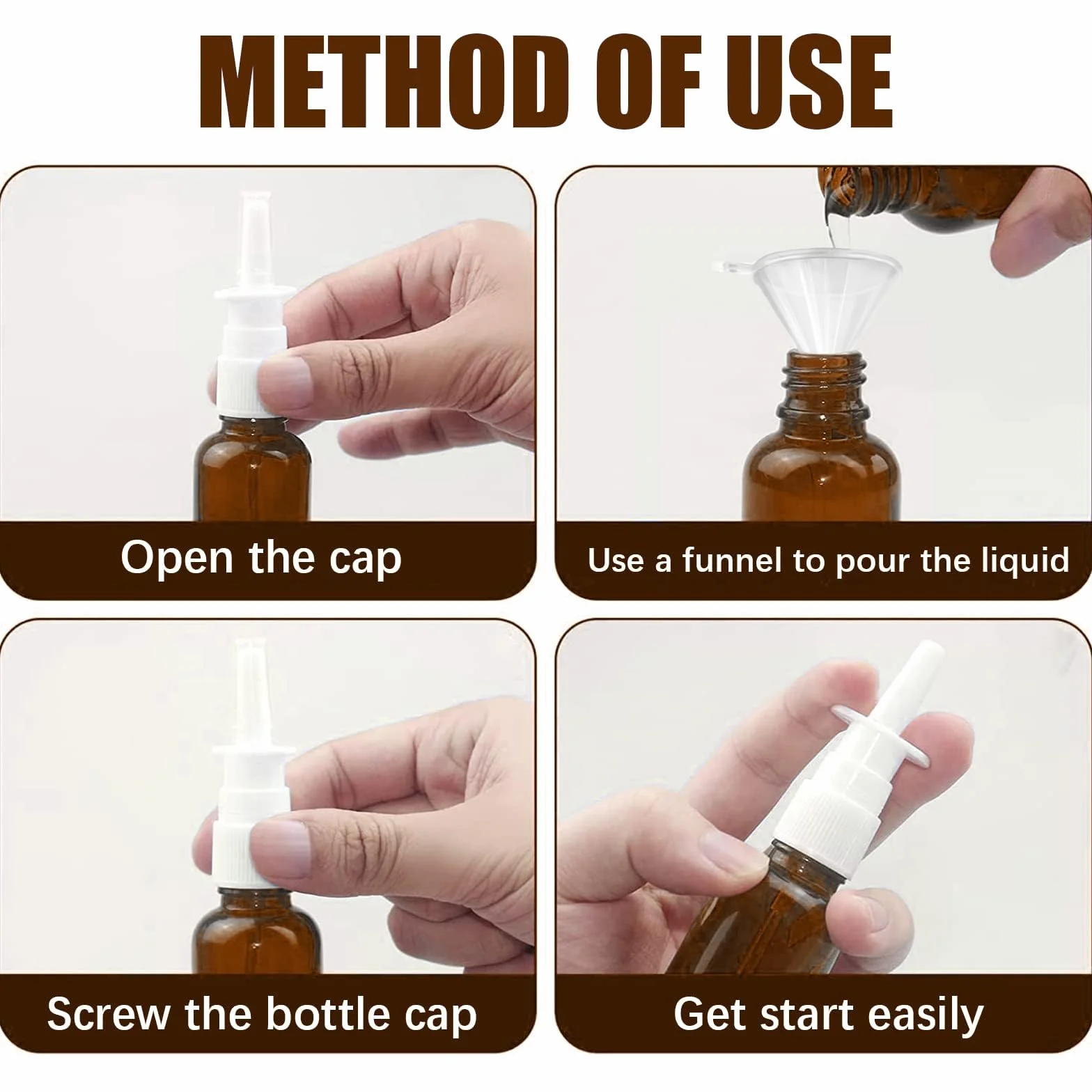 METHOD OF USE

Open the cap

Use a funnel to pour the liquid

Screw the bottle cap

Get start easily