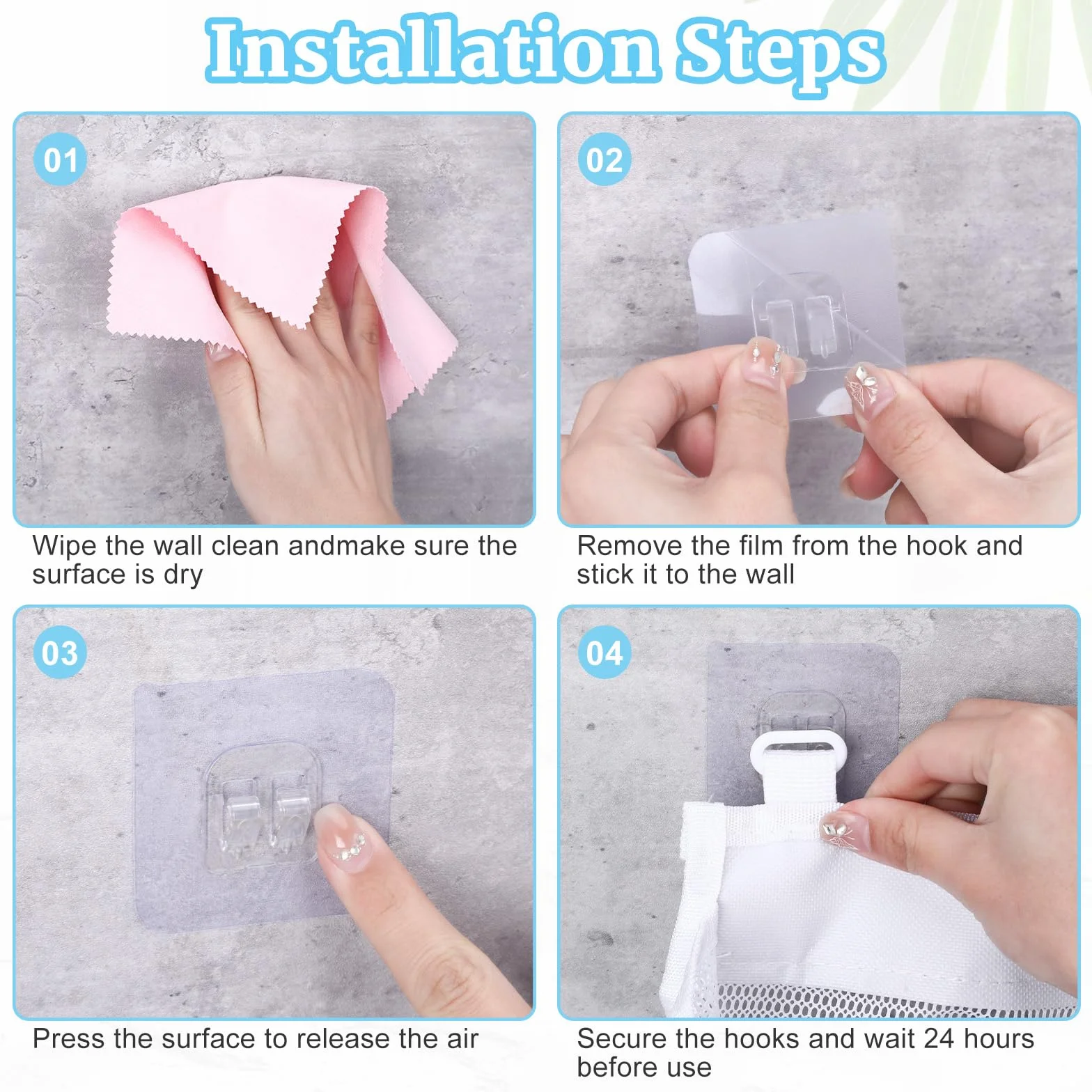 Installation Steps

01

Wipe the wall clean andmake sure the surface is dry

02

Remove the film from the hook and stick it to the wall

03

Press the surface to release the air

04

Secure the hooks and wait 24 hours before use