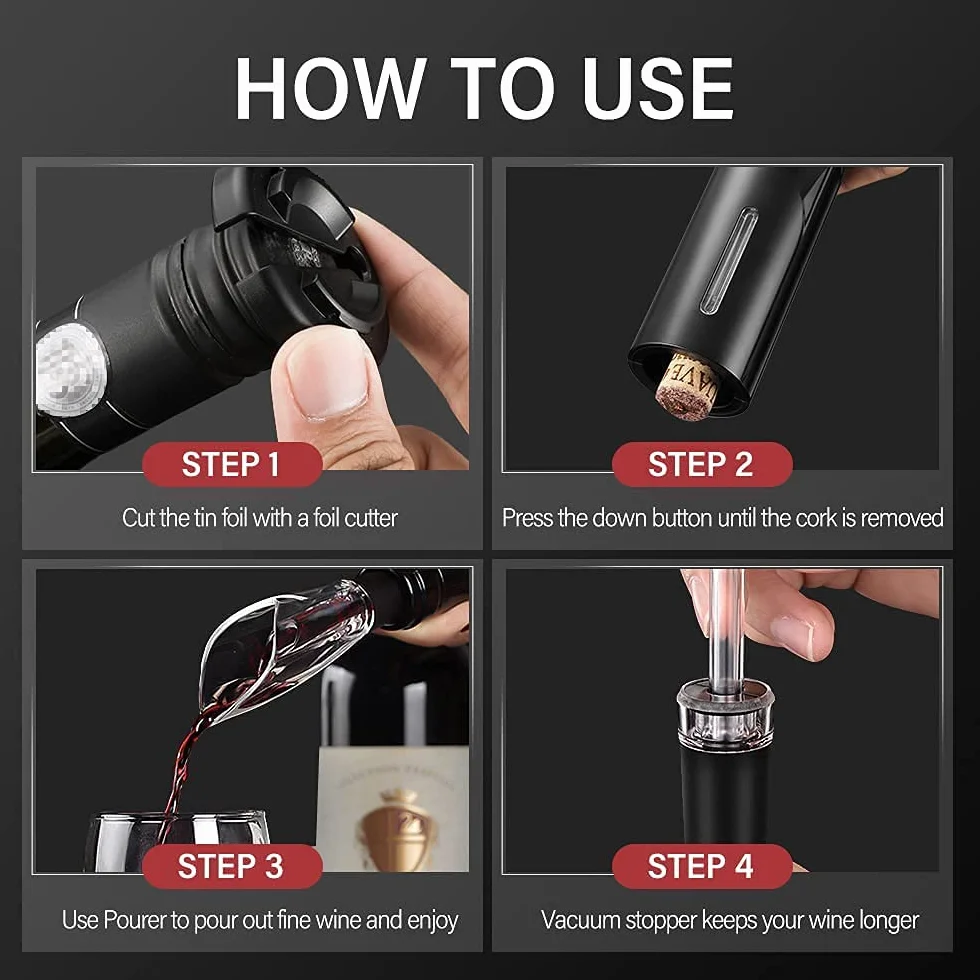 HOW TO USE

STEP 1
Cut the tin foil with a foil cutter

STEP 2
Press the down button until the cork is removed

STEP 3
Use Pourer to pour out fine wine and enjoy

STEP 4
Vacuum stopper keeps your wine longer