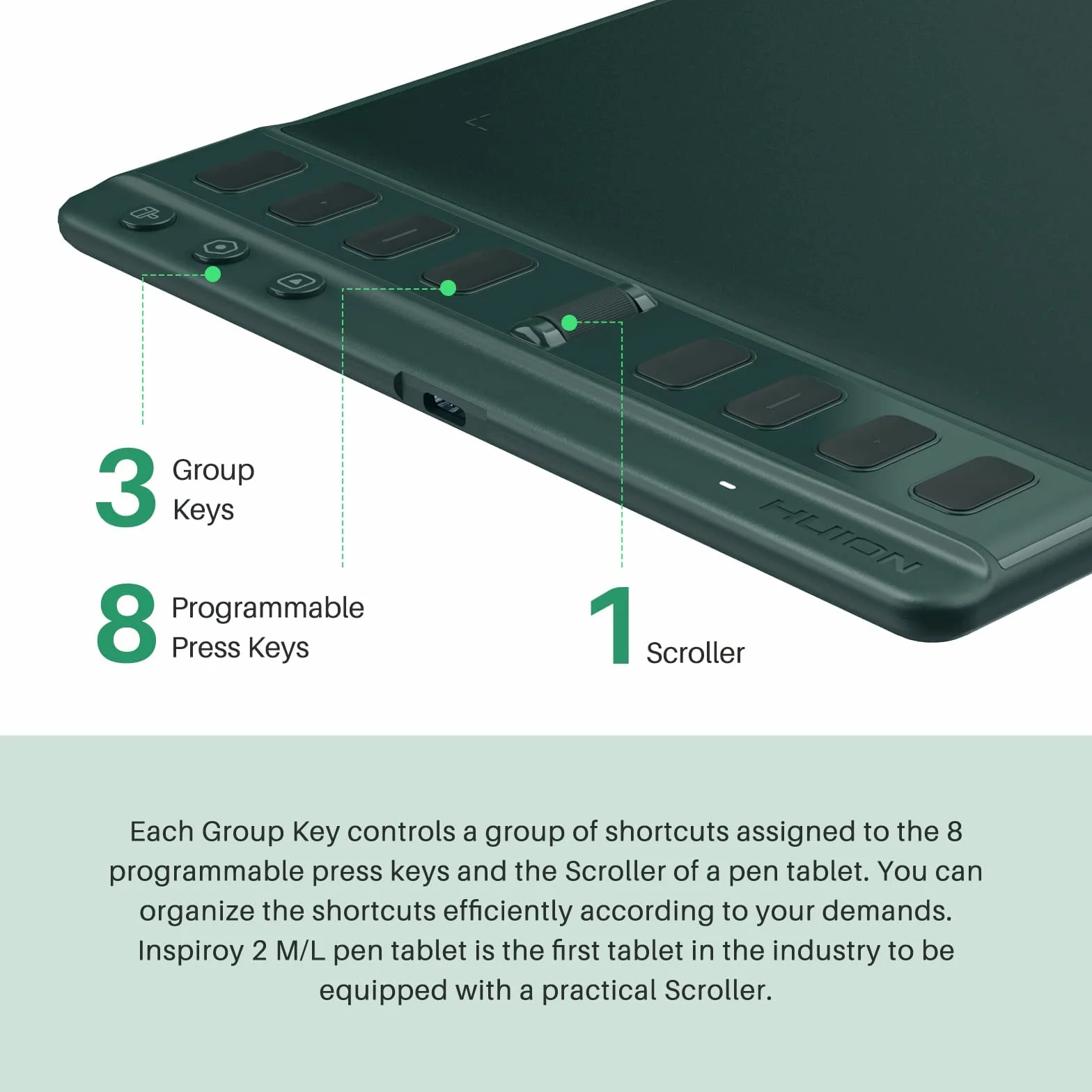 HUION

3 Group Keys

8 Programmable Press Keys

1 Scroller

Each Group Key controls a group of shortcuts assigned to the 8 programmable press keys and the Scroller of a pen tablet. You can organize the shortcuts efficiently according to your demands. Inspiroy 2 M/L pen tablet is the first tablet in the industry to be equipped with a practical Scroller.