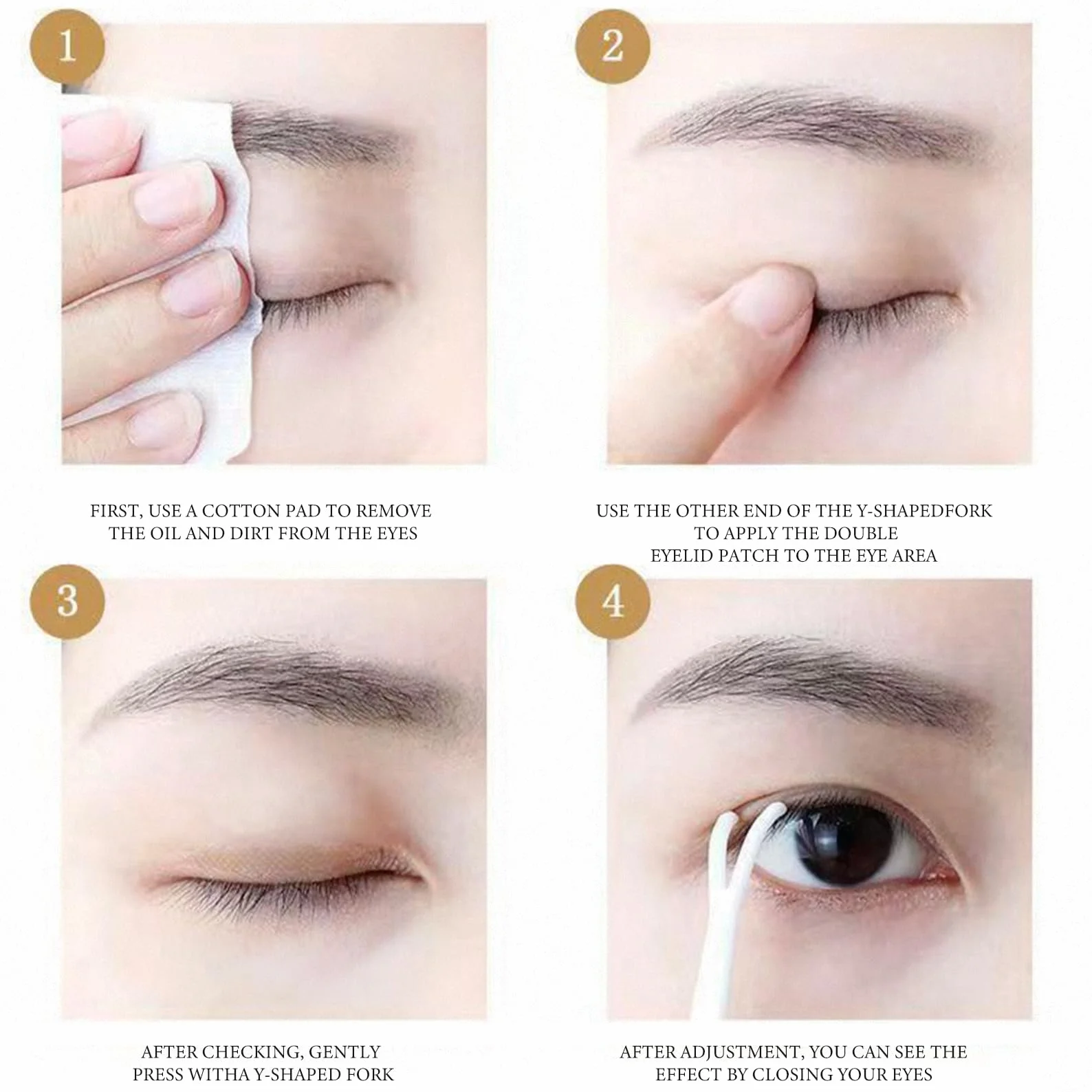 1

FIRST, USE A COTTON PAD TO REMOVE THE OIL AND DIRT FROM THE EYES

2

USE THE OTHER END OF THE Y-SHAPEDFORK TO APPLY THE DOUBLE EYELID PATCH TO THE EYE AREA

3

AFTER CHECKING, GENTLY PRESS WITHA Y-SHAPED FORK

4

AFTER ADJUSTMENT, YOU CAN SEE THE EFFECT BY CLOSING YOUR EYES