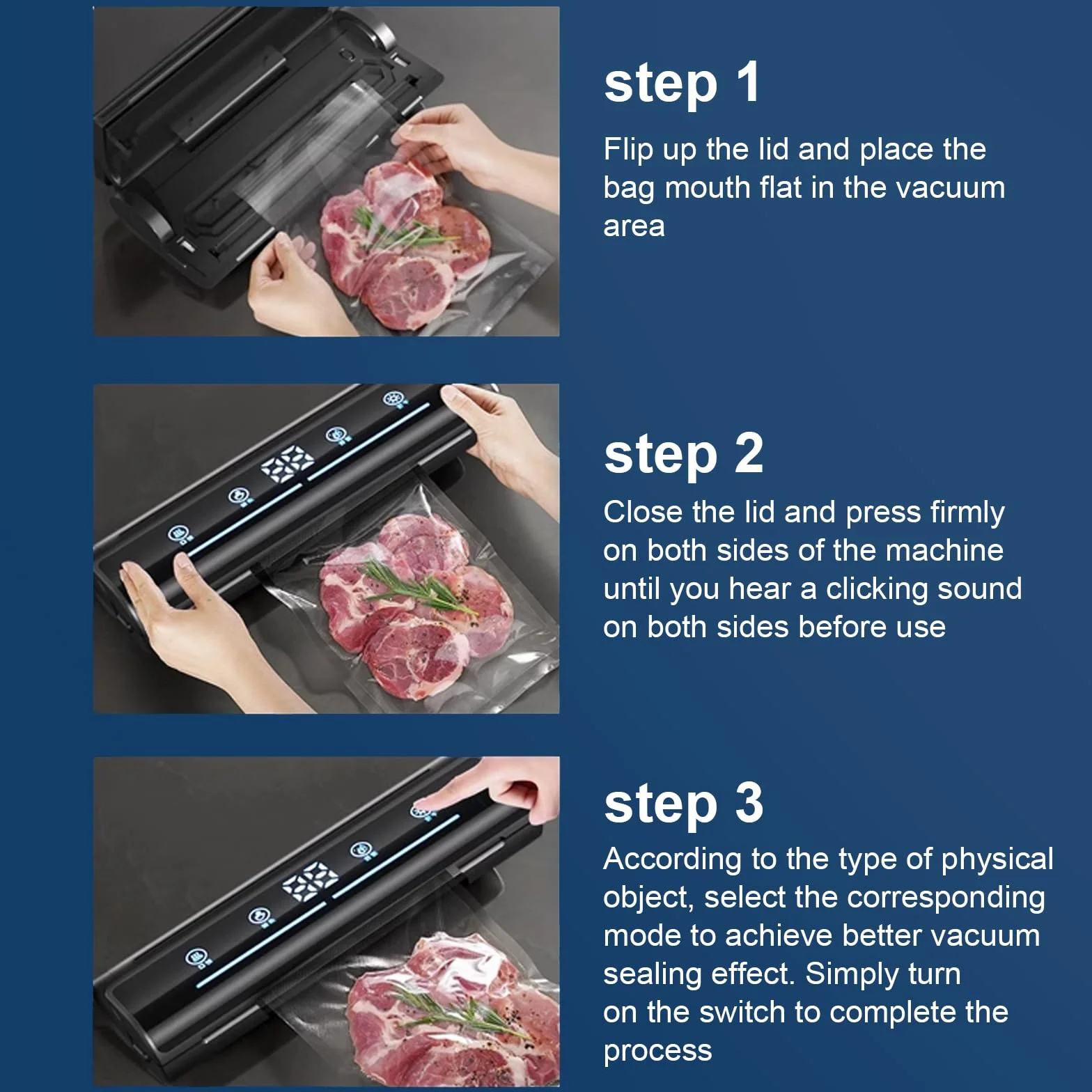 step 1

Flip up the lid and place the bag mouth flat in the vacuum area

step 2

Close the lid and press firmly on both sides of the machine until you hear a clicking sound on both sides before use

step 3

According to the type of physical object, select the corresponding mode to achieve better vacuum sealing effect. Simply turn on the switch to complete the process