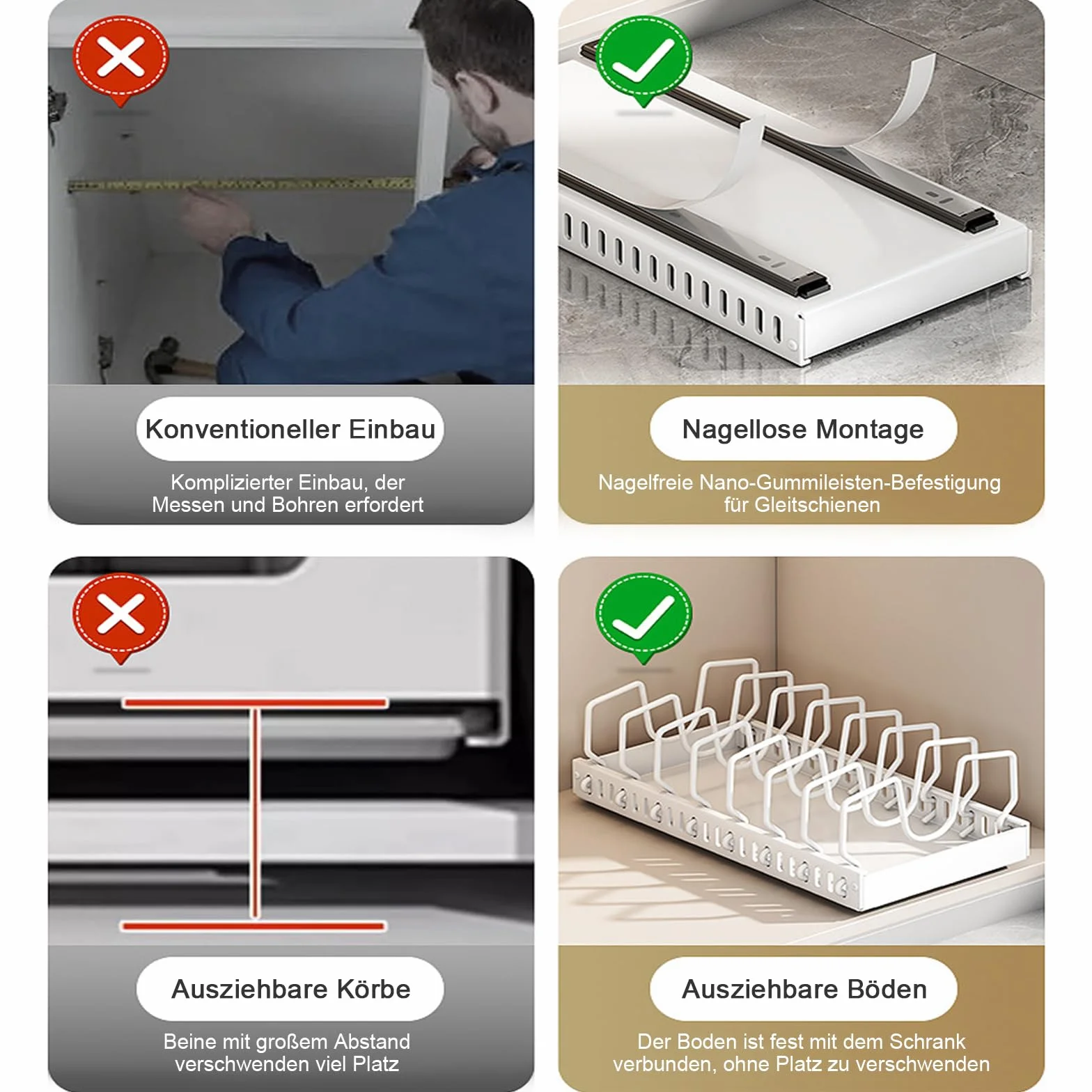 Konventioneller Einbau

Komplizierter Einbau, der Messen und Bohren erfordert

Nagellose Montage

Nagelfreie Nano-Gummileisten-Befestigung für Gleitschienen

Ausziehbare Körbe

Beine mit großem Abstand verschwenden viel Platz

Ausziehbare Böden

Der Boden ist fest mit dem Schrank verbunden, ohne Platz zu verschwenden