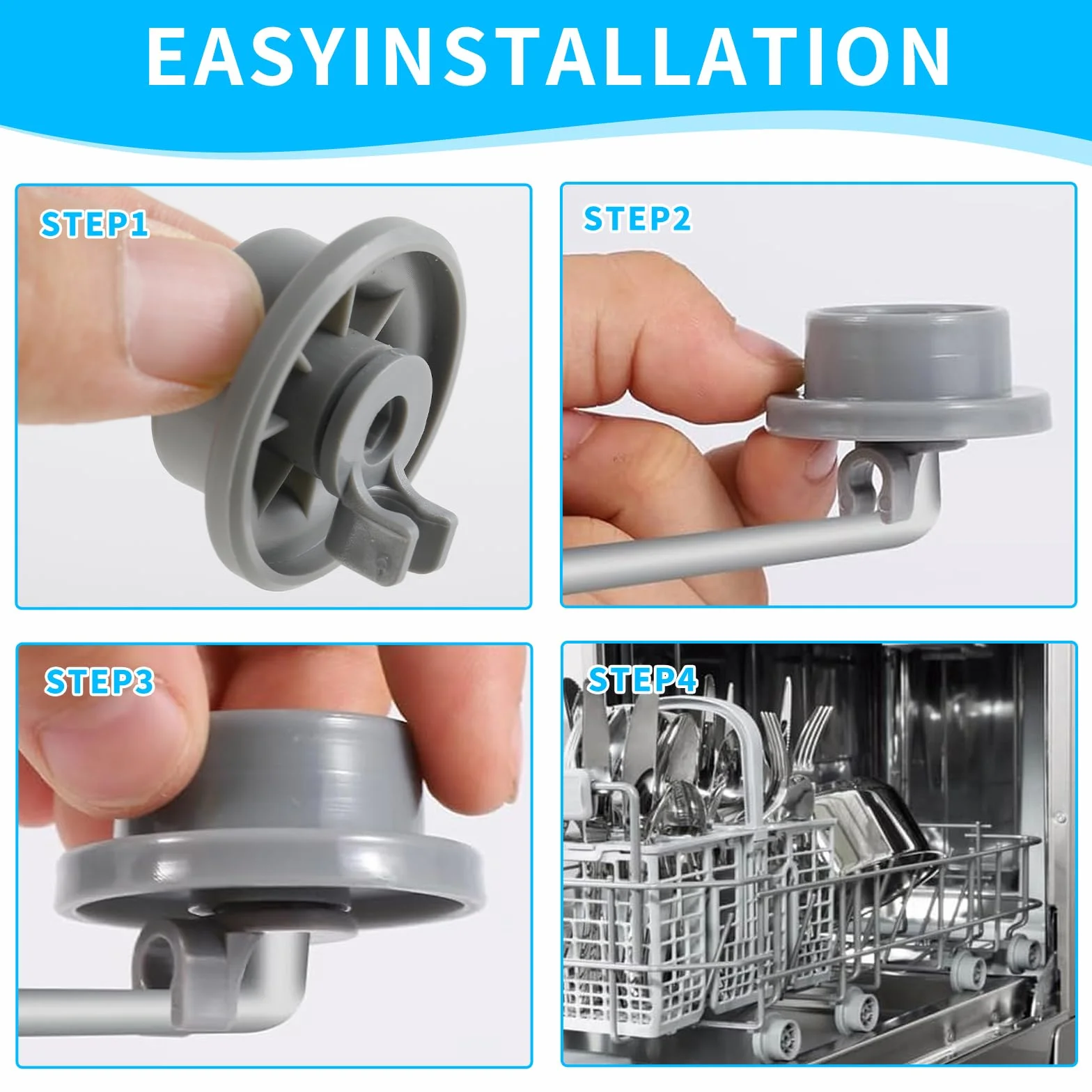 EASYINSTALLATION

STEP1

STEP2

STEP3

STEP4