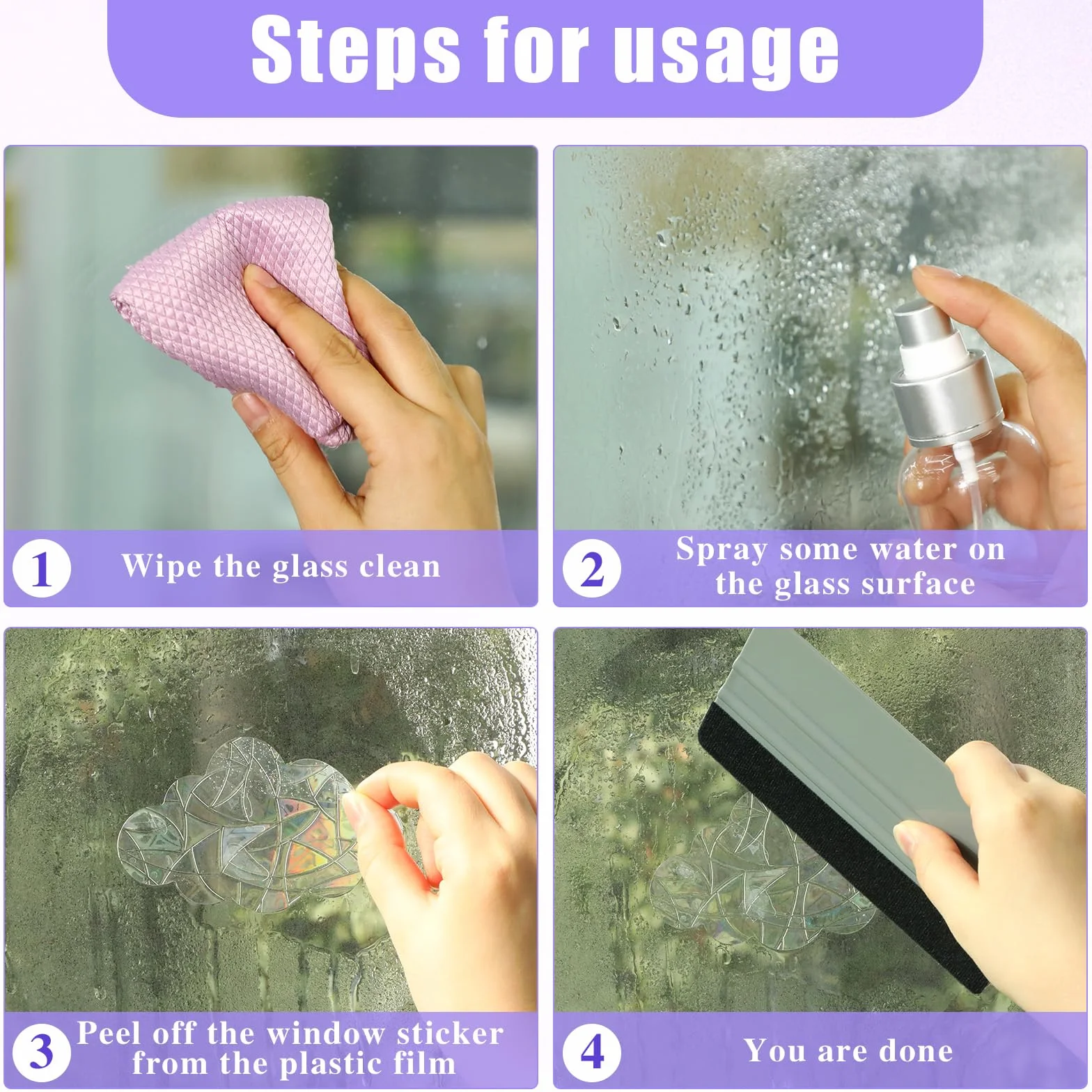 Steps for usage

1

Wipe the glass clean

2

Spray some water on the glass surface

3

Peel off the window sticker from the plastic film

4

You are done