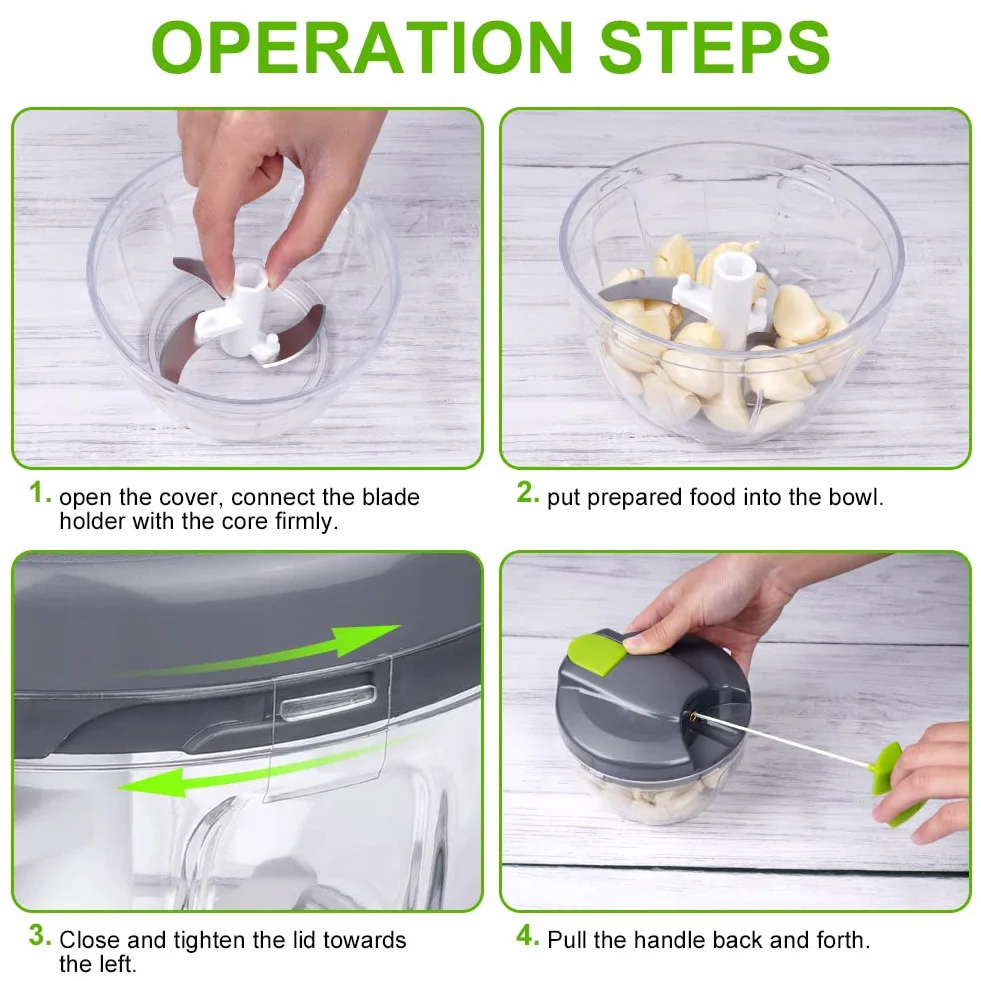 OPERATION STEPS

1. open the cover, connect the blade holder with the core firmly.

2. put prepared food into the bowl.

3. Close and tighten the lid towards the left.

4. Pull the handle back and forth.