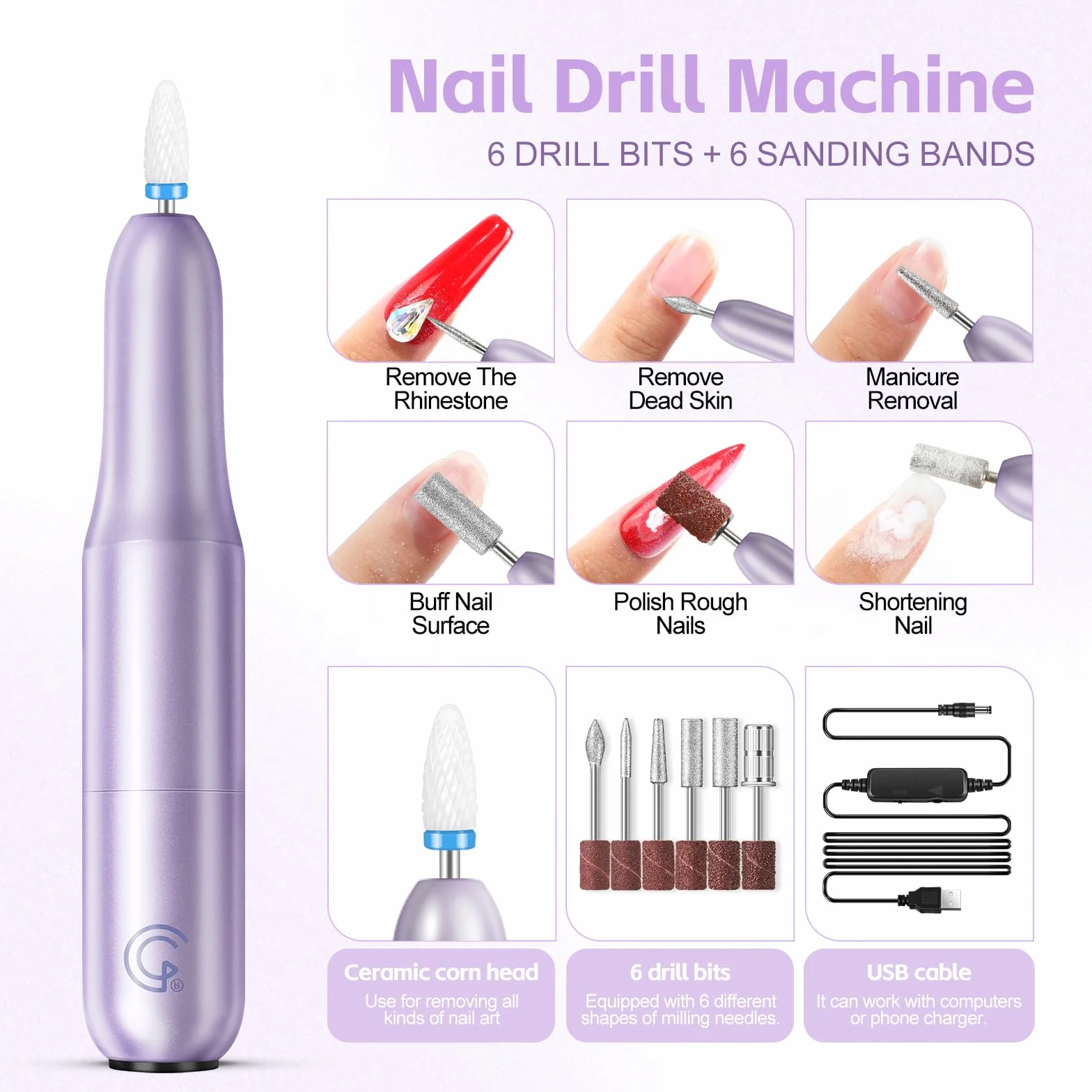 Nail Drill Machine

6 DRILL BITS + 6 SANDING BANDS

Remove The Rhinestone

Remove Dead Skin

Manicure Removal

Buff Nail Surface

Polish Rough Nails

Shortening Nail

Ceramic corn head

Use for removing all kinds of nail art

6 drill bits

Equipped with 6 different shapes of milling needles.

USB cable

It can work with computers or phone charger.