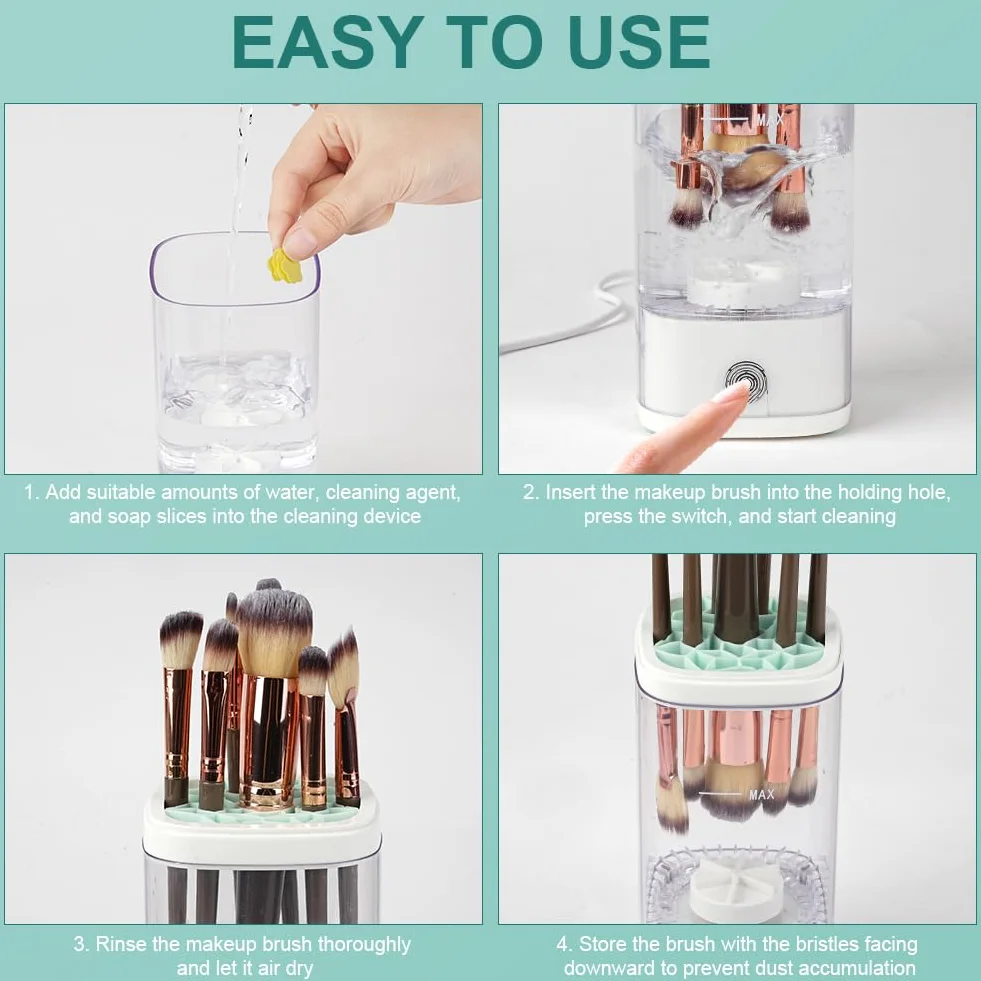 EASY TO USE

MAX

1. Add suitable amounts of water, cleaning agent, and soap slices into the cleaning device

2. Insert the makeup brush into the holding hole, press the switch, and start cleaning

MAX

3. Rinse the makeup brush thoroughly and let it air dry

4. Store the brush with the bristles facing downward to prevent dust accumulation