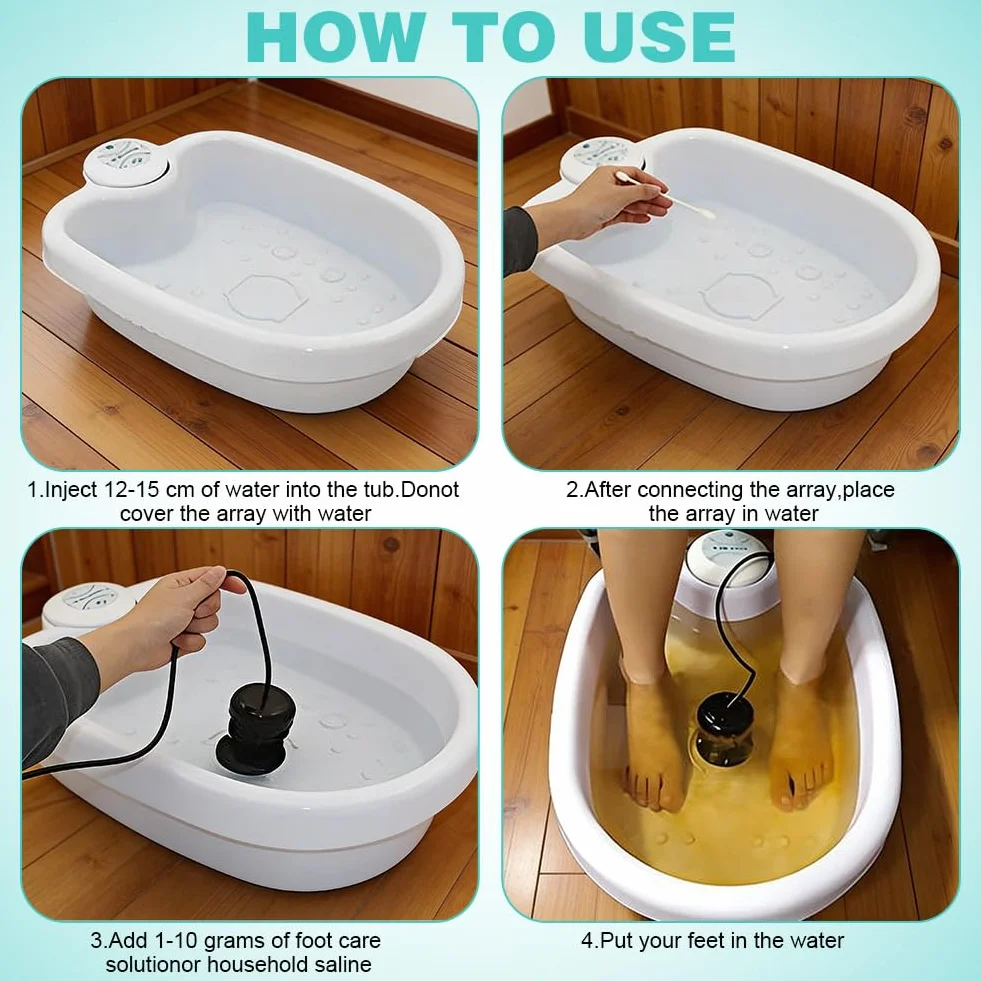 HOW TO USE

1.Inject 12-15 cm of water into the tub.Donot cover the array with water

2.After connecting the array,place the array in water

3.Add 1-10 grams of foot care solutionor household saline

4.Put your feet in the water